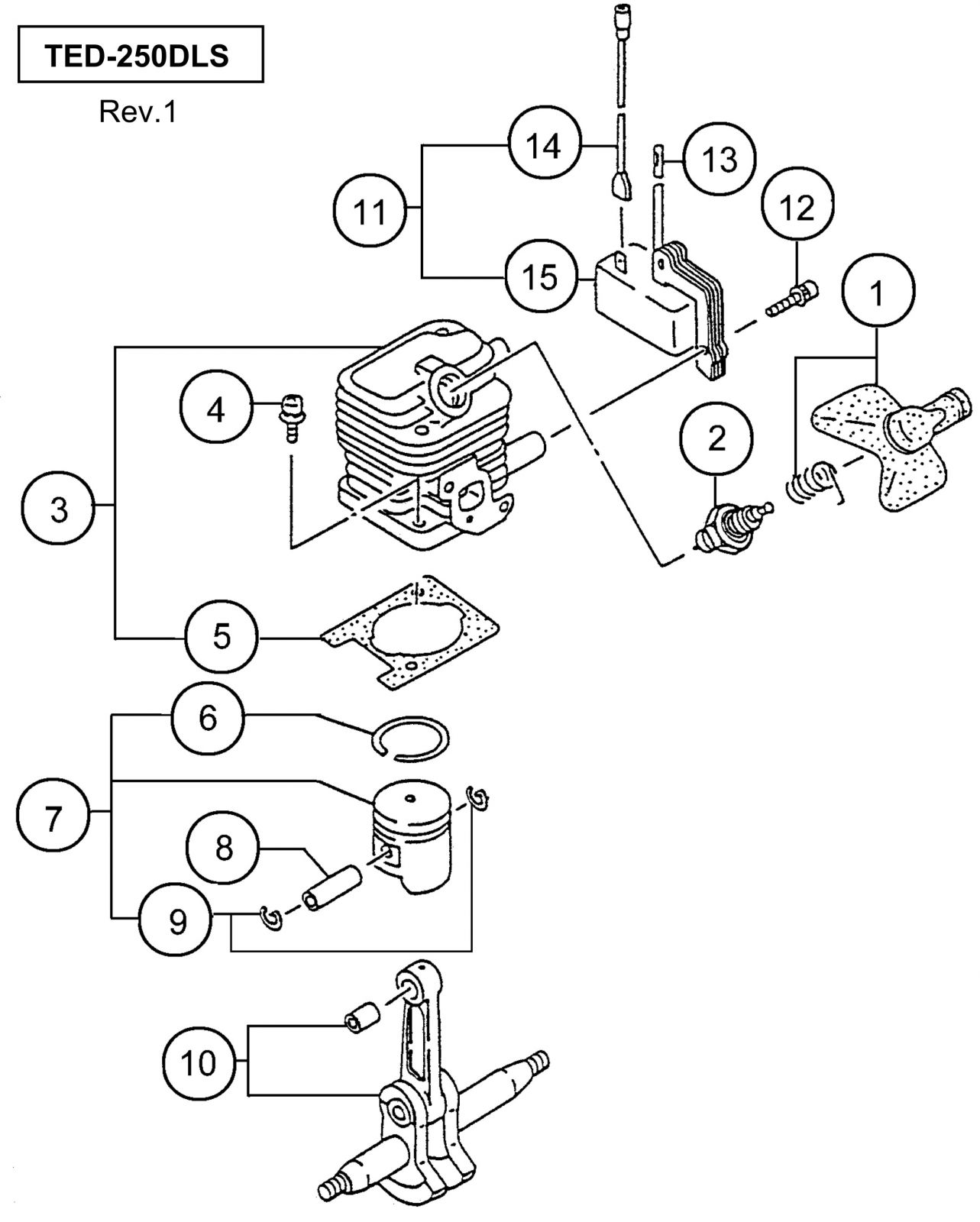 TED-250DLS

Rev.1

14
13
11
12
15
1
4
2
3
5
6
7
8
9
10