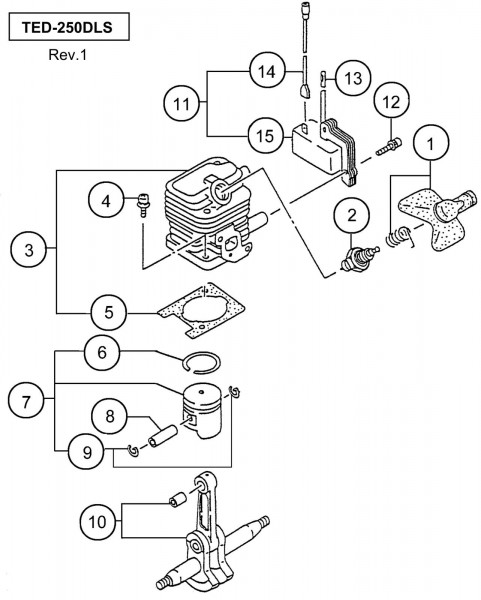 TED-250DLS

Rev.1

14
13
11
12
15
1
4
2
3
5
6
7
8
9
10