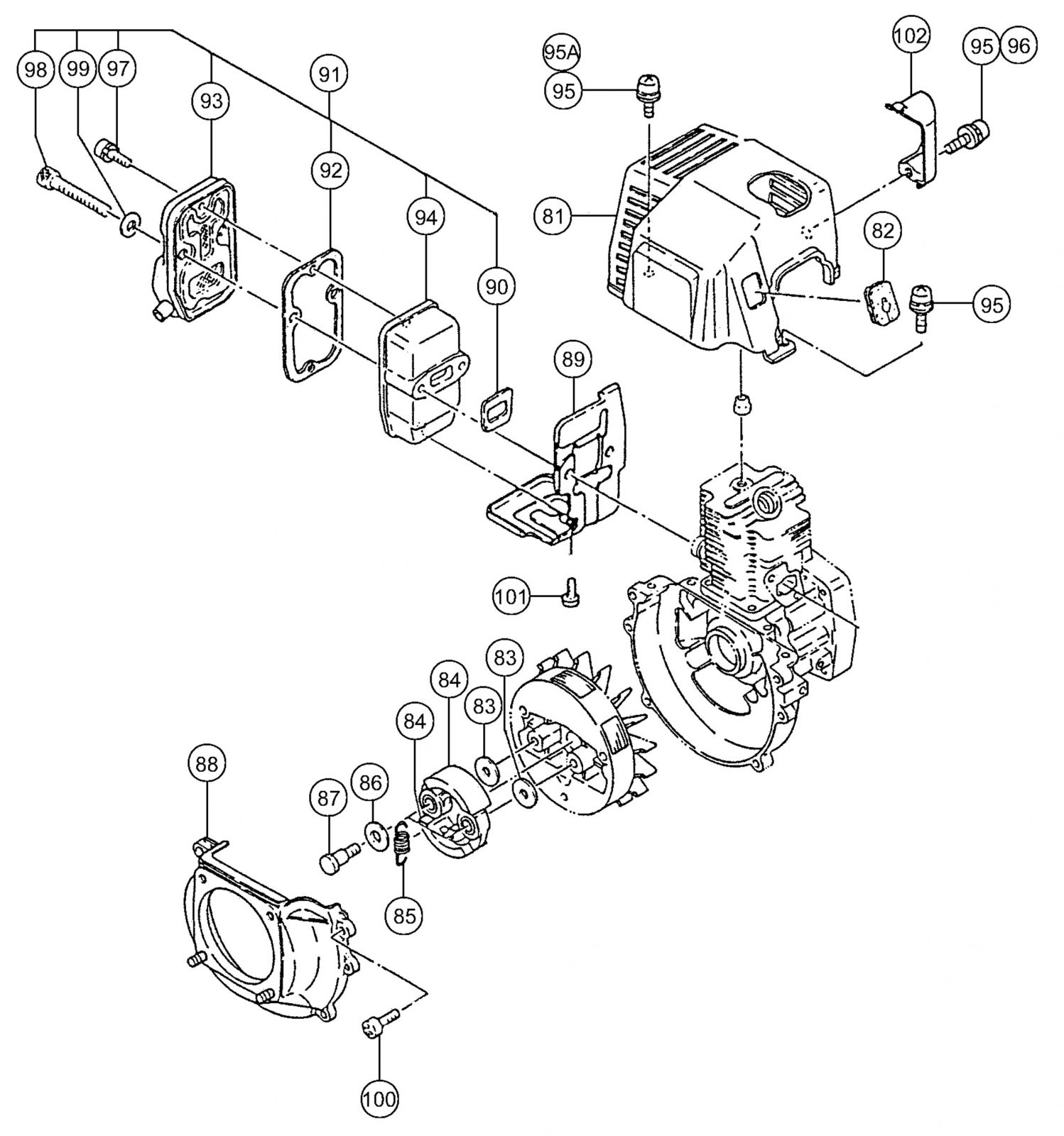 98 99 97
93
91
92
94
90
95A
95
102
95 96
81
82
95
89
101
83
84
83
84
88
87
86
85
100