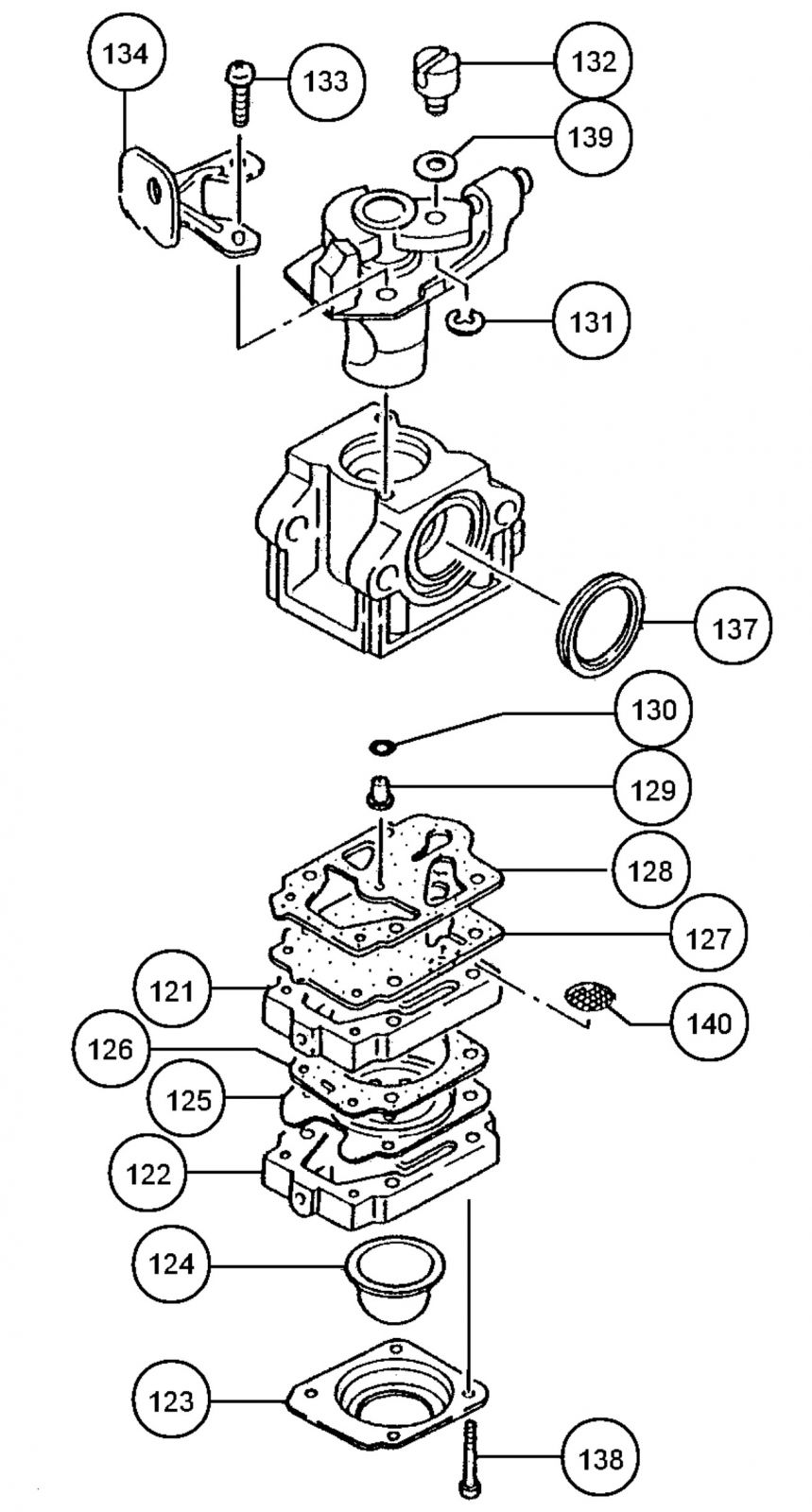 134
133
132
139
131
137
130
129
128
127
121
140
126
125
122
124
123
138