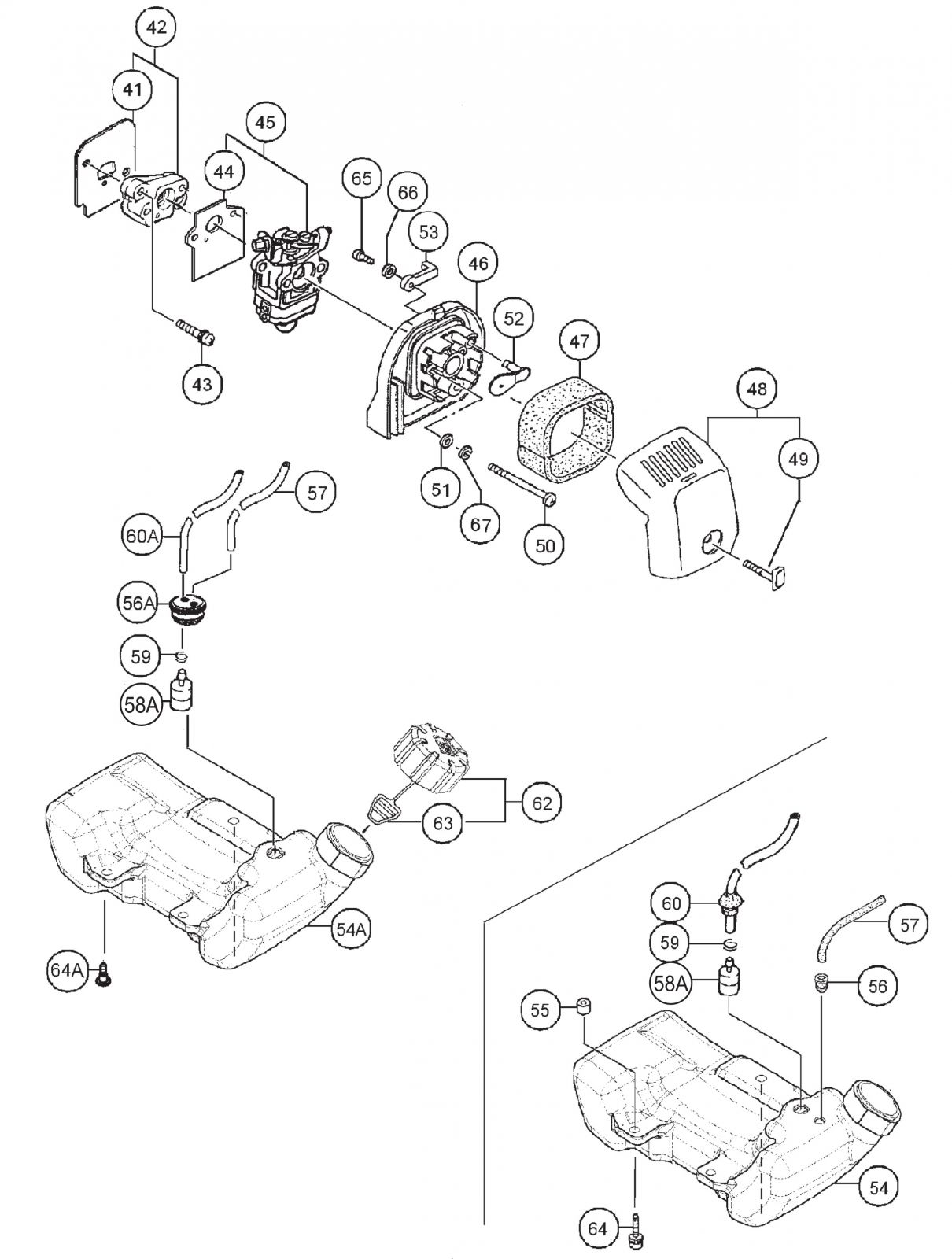 42
41
45
44
65
66
53
46
52
47
48
49
43
51
67
50
57
60A
56A
59
58A
62
63
54A
64A
60
59
57
58A
56
55
54
64