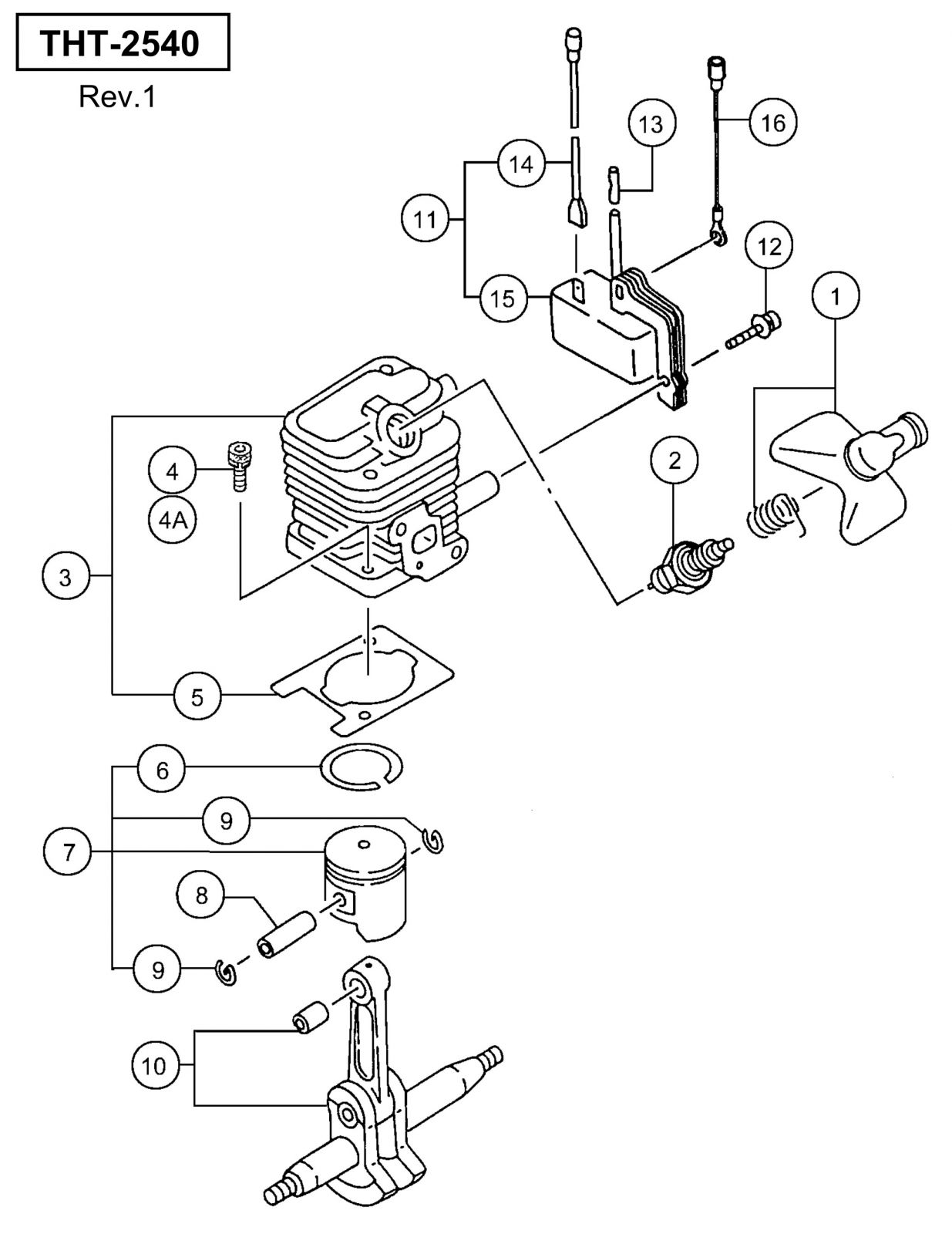 THT-2540

Rev.1

13
16
14
11
12
15
1
2
4
4A
3
5
6
9
7
8
9
10