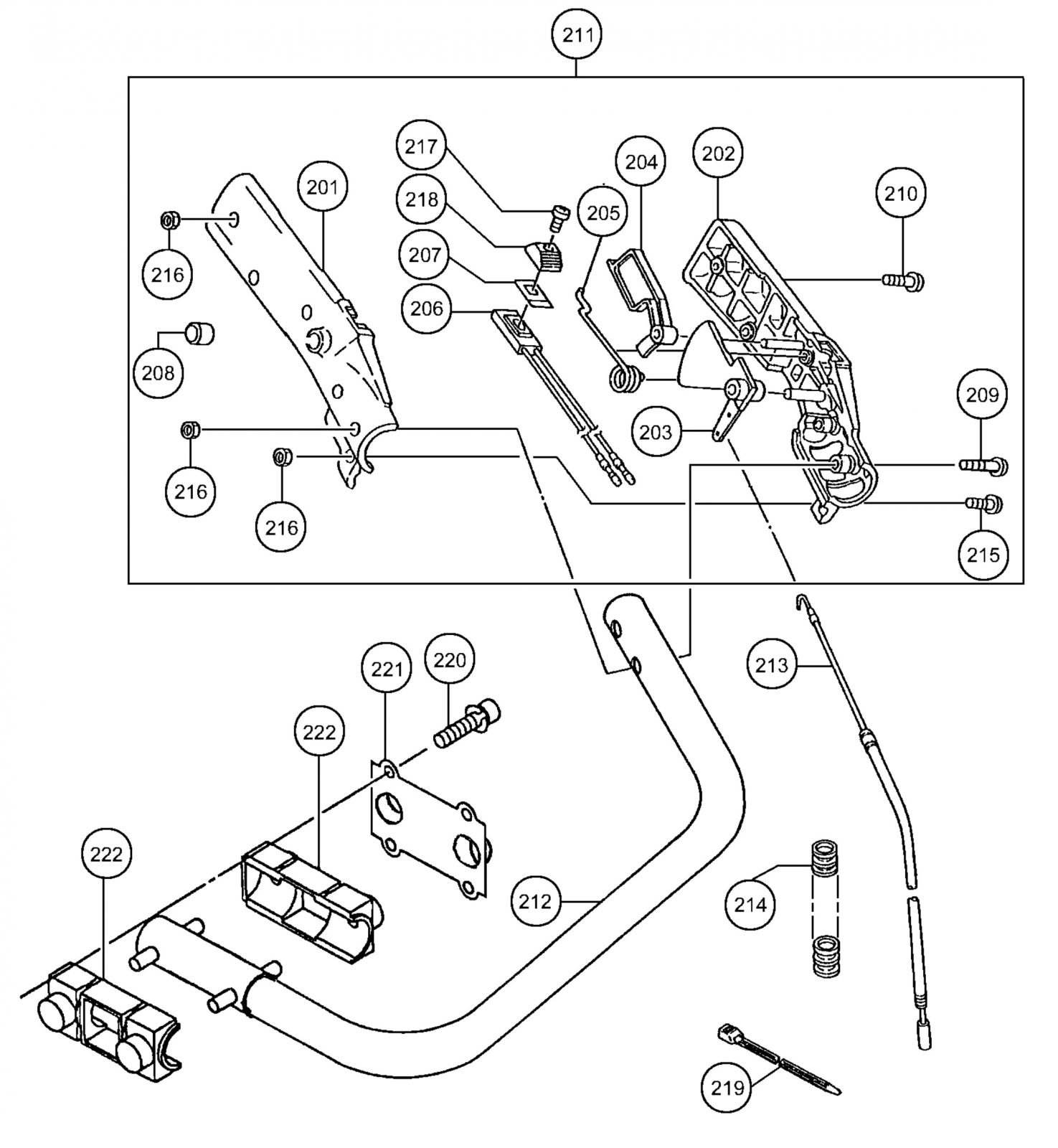 211
217
204
202
201
218
205
210
216
207
206
208
209
203
216
216
215
221
220
213
222
222
212
214
219