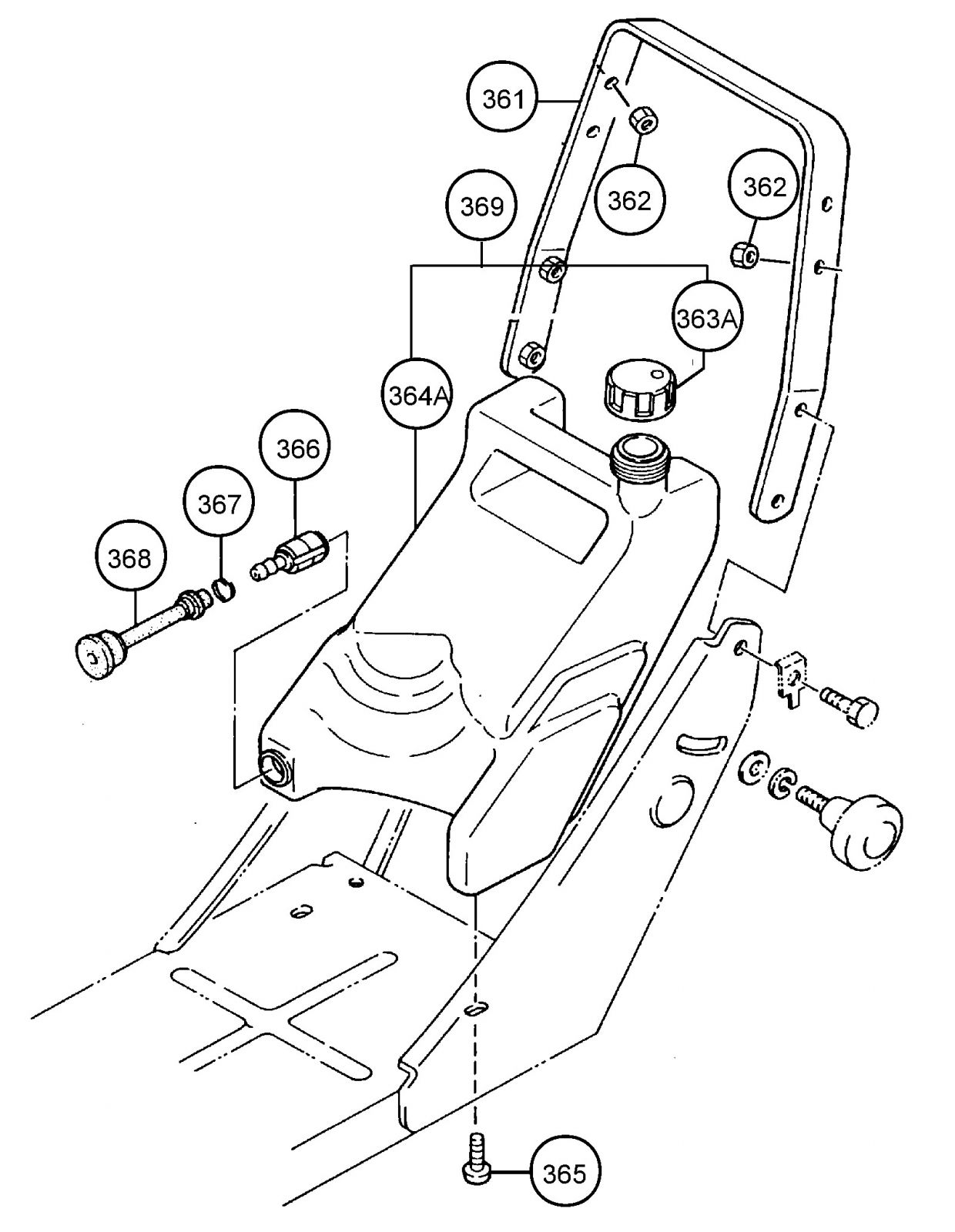 361
362
362
369
363A
364A
366
367
368
365