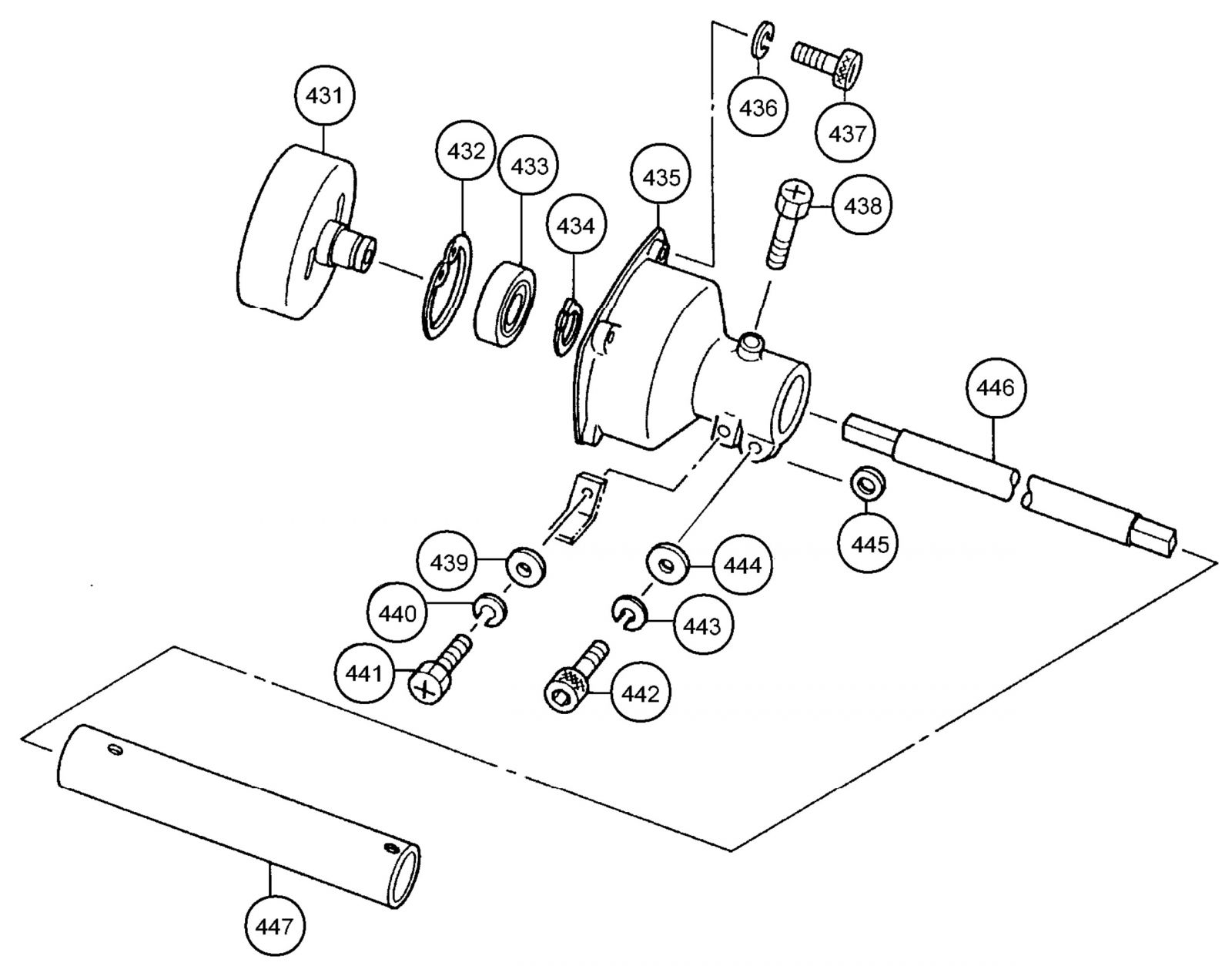 431
432
433
434
435
436
437
438
446
445
439
444
440
443
441
442
447