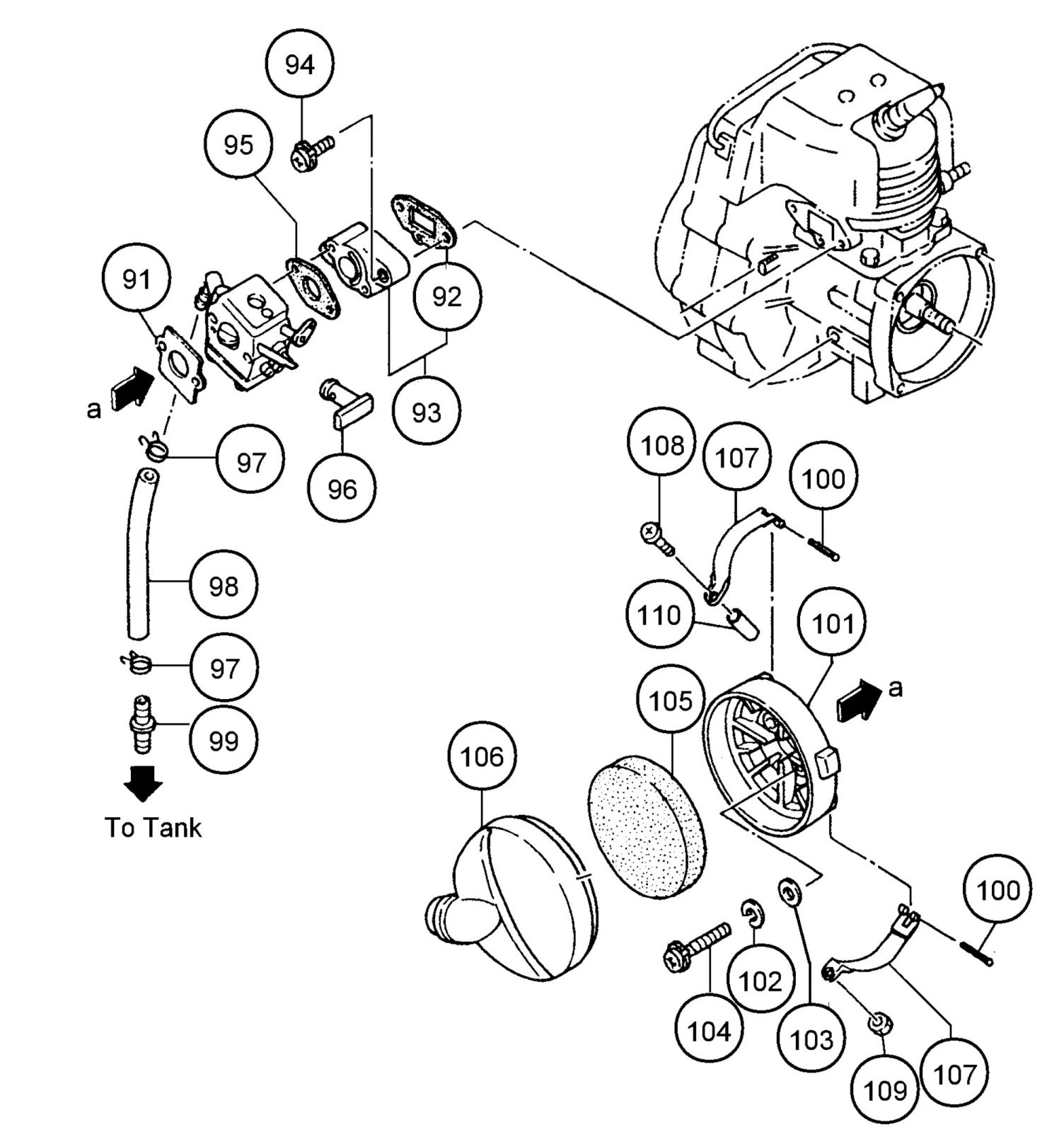 94
95
91
92
93
a
97
96
98
97
99
To Tank
108
107
100
110
101
a
105
106
100
102
104
103
109
107