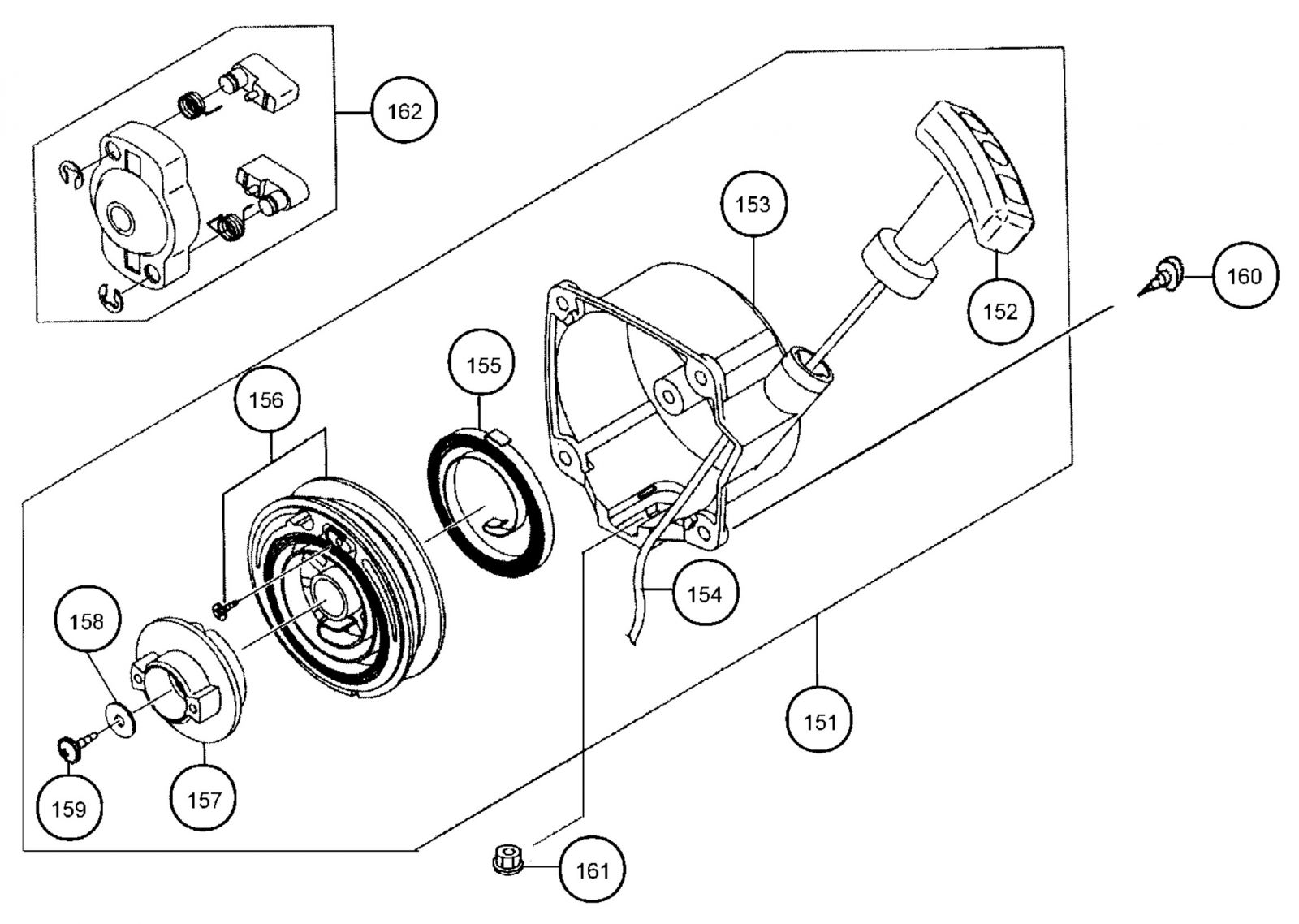 162
153
160
152
155
156
154
158
151
159
157
161