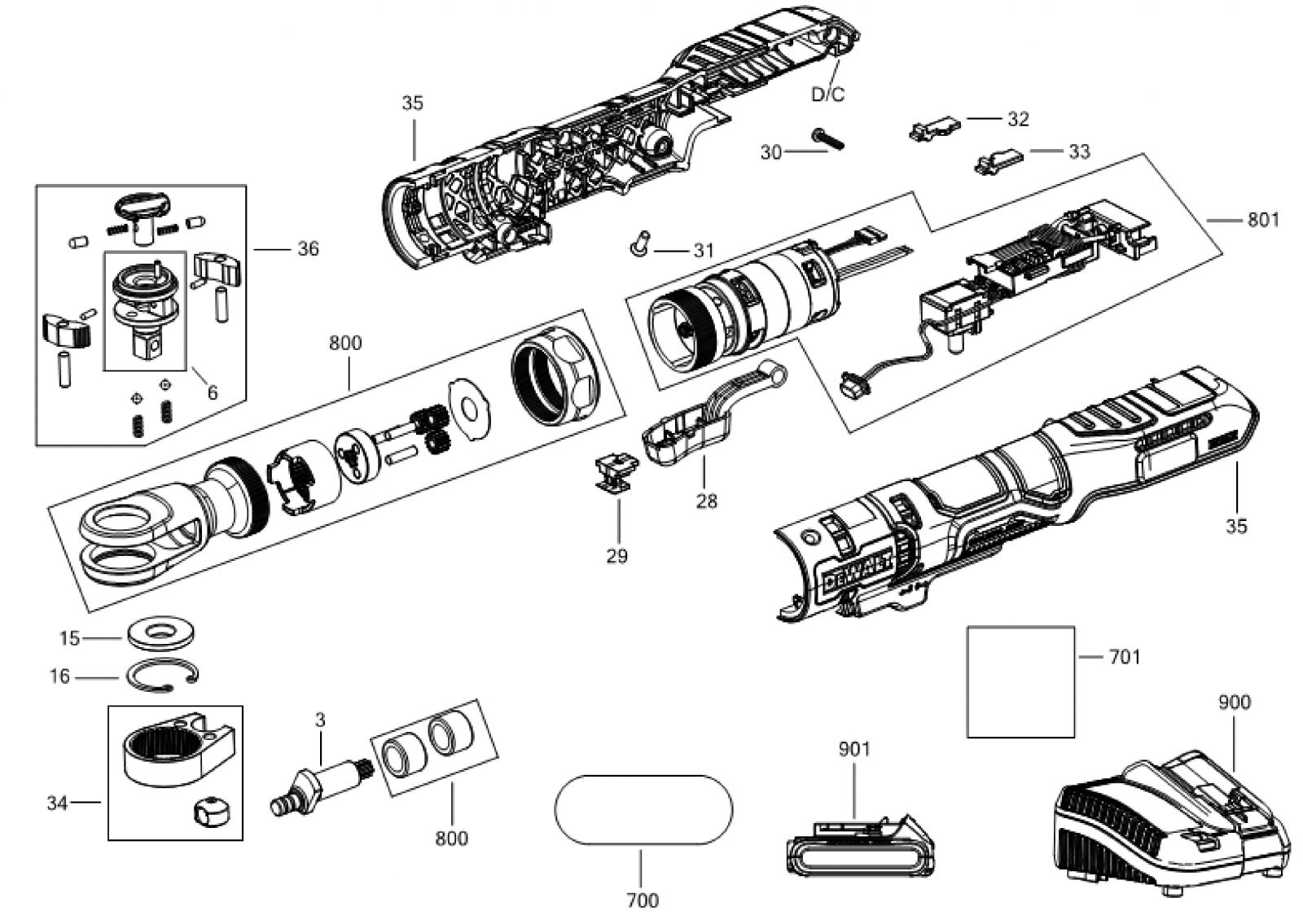 35

D/C

32

30

33

801

36

31

800

6

28

29

35

DEWALT

15

16

701

900

3

901

34

800

700