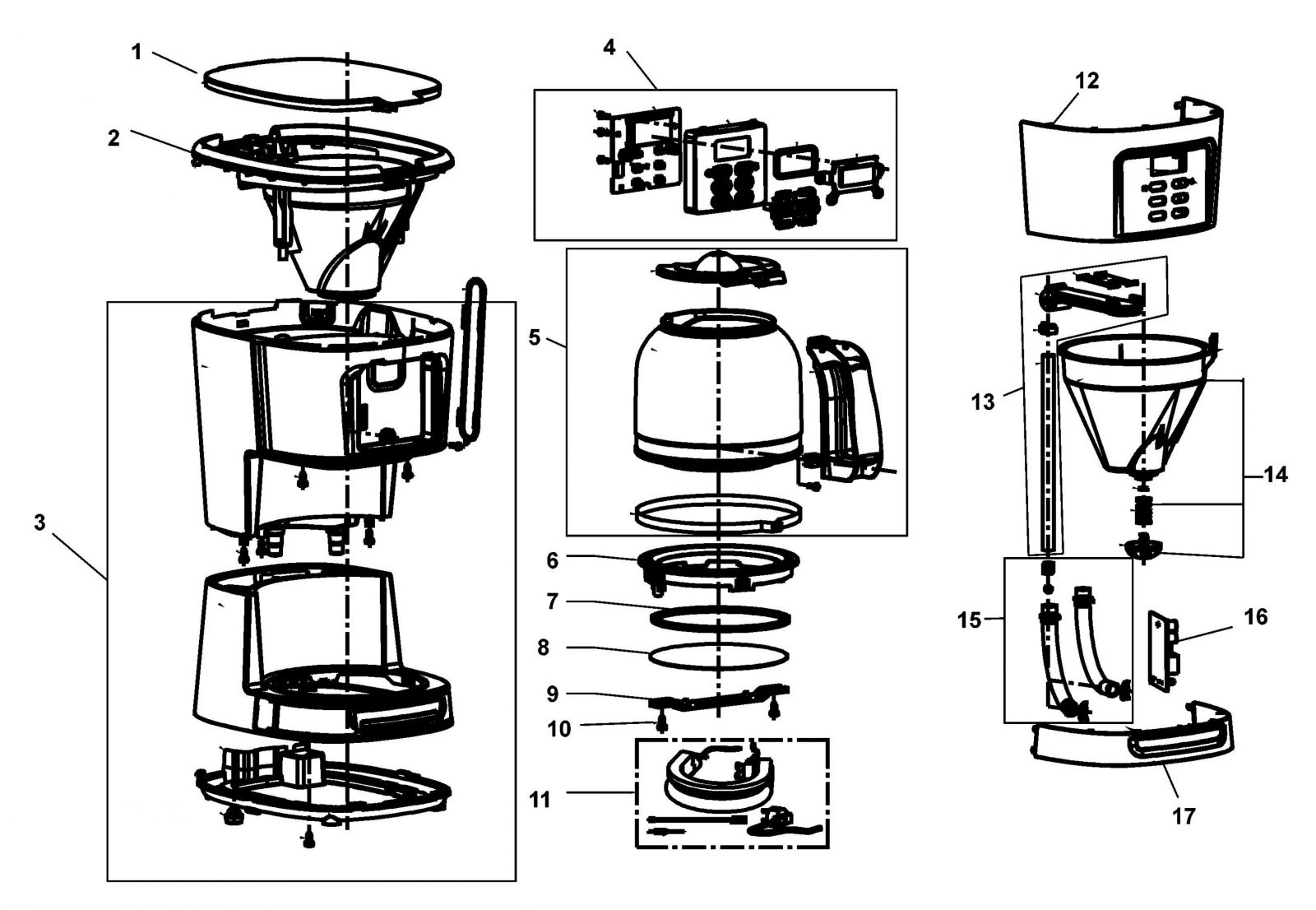 1
2
3
4
5
6
7
8
9
10
11
12
13
14
15
16
17