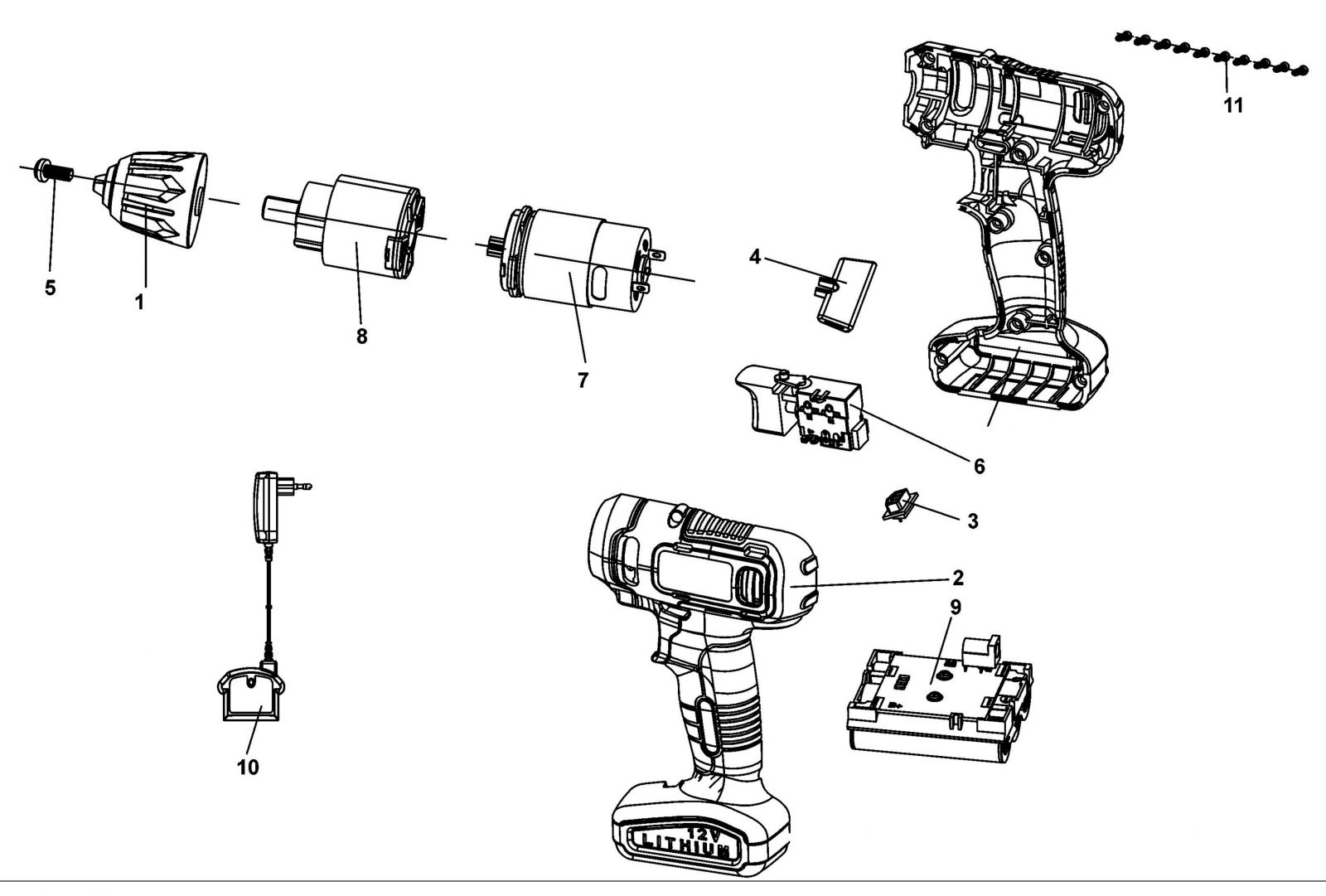 11

5

1

8

7

4

6

3

2

9

10

12V
LITHIUM