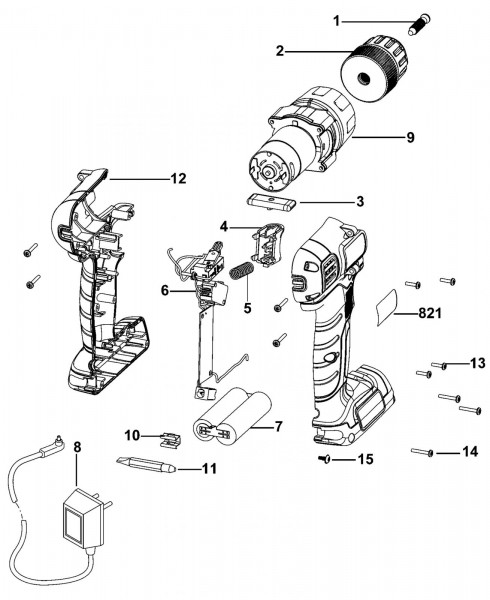 1
2
9
12
3
4
6
5
821
13
7
10
8
11
15
14