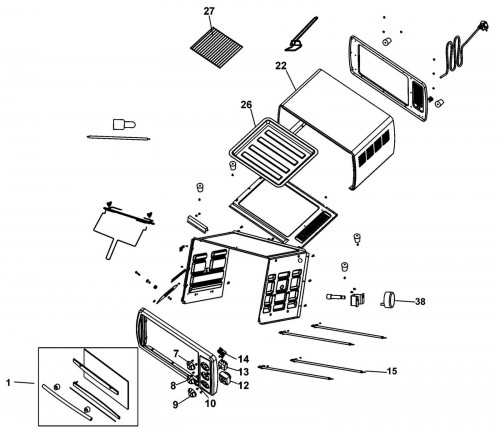 27
22
26
38
7
14
13
15
1
8
12
9
10