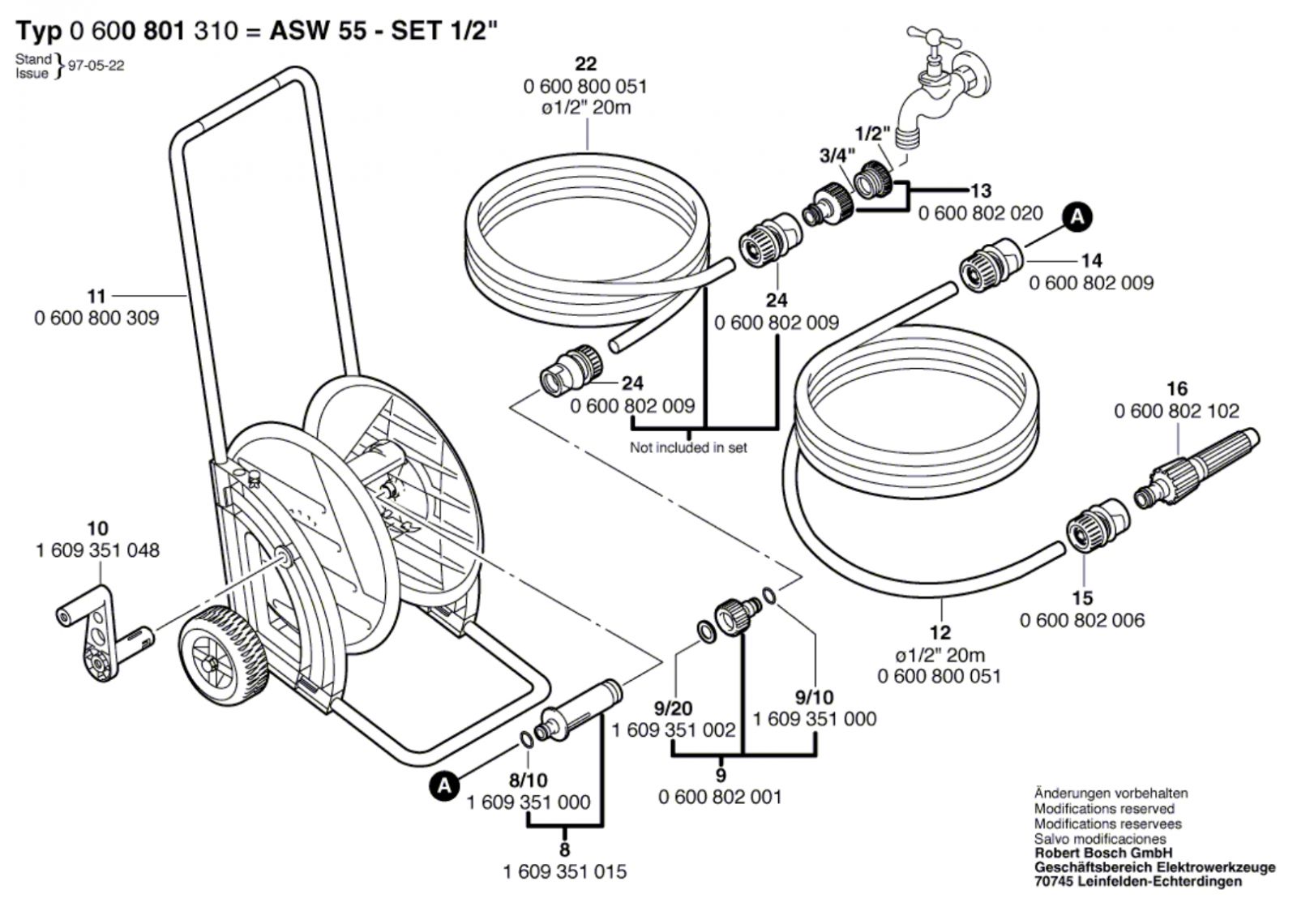 Typ 0 600 801 310 = ASW 55 - SET 1/2"

Stand
Issue } 97-05-22

22
0 600 800 051
ø1/2" 20m

1/2"
3/4"
13
0 600 802 020

A
14
0 600 802 009

11
0 600 800 309

24
0 600 802 009

24
0 600 802 009

Not included in set

16
0 600 802 102

10
1 609 351 048

15
0 600 802 006

12
ø1/2" 20m
0 600 800 051

9/20
1 609 351 002

9/10
1 609 351 000

9
0 600 802 001

A
8/10
1 609 351 000

8
1 609 351 015

Änderungen vorbehalten
Modifications reserved
Modifications reservees
Salvo modificaciones
Robert Bosch GmbH
Geschäftsbereich Elektrowerkzeuge
70745 Leinfelden-Echterdingen