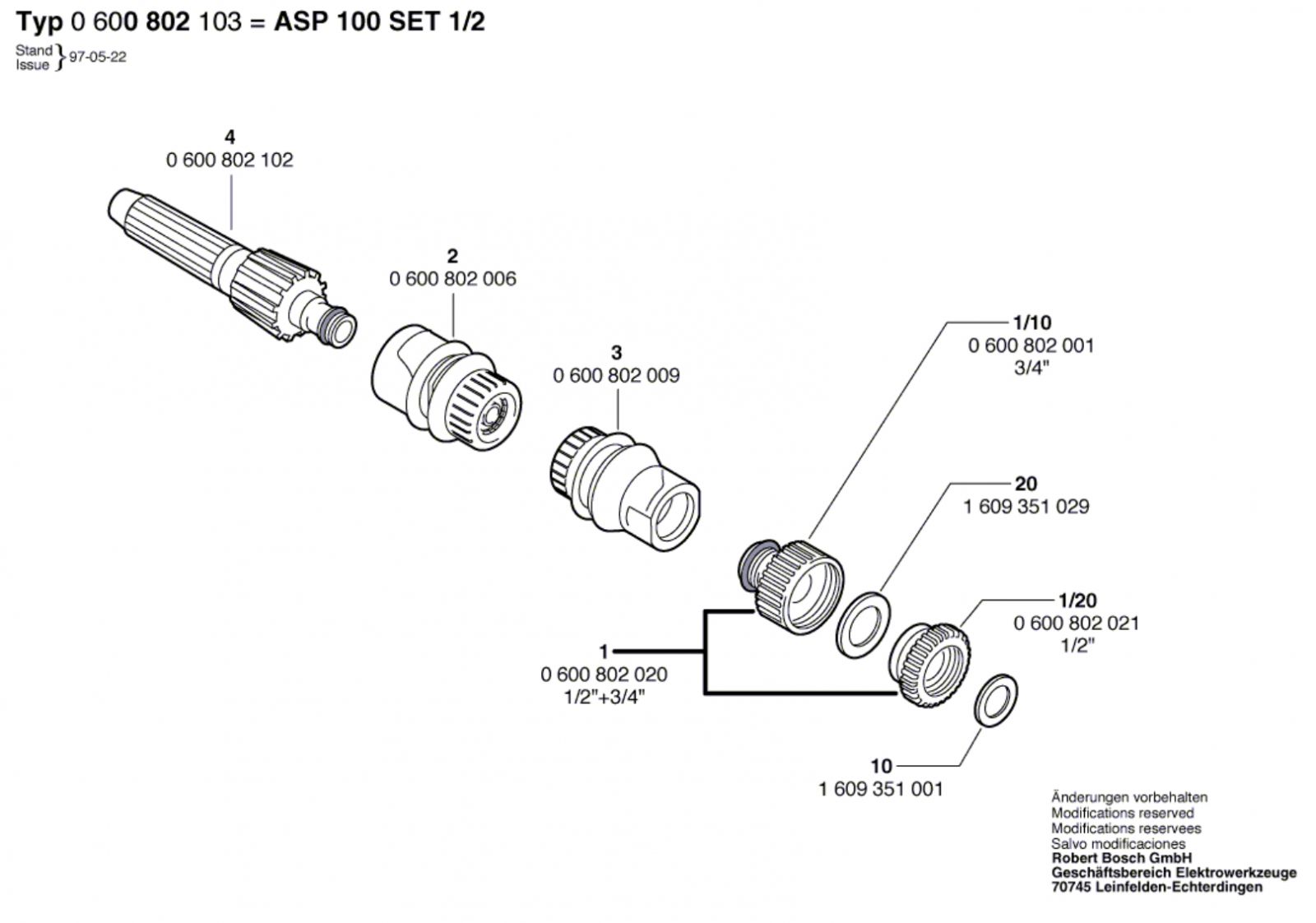 Typ 0 600 802 103 = ASP 100 SET 1/2

Stand
Issue } 97-05-22

4
0 600 802 102

2
0 600 802 006

3
0 600 802 009

1/10
0 600 802 001
3/4"

20
1 609 351 029

1/20
0 600 802 021
1/2"

1
0 600 802 020
1/2"+3/4"

10
1 609 351 001

Änderungen vorbehalten
Modifications reserved
Modifications reservees
Salvo modificaciones
Robert Bosch GmbH
Geschäftsbereich Elektrowerkzeuge
70745 Leinfelden-Echterdingen