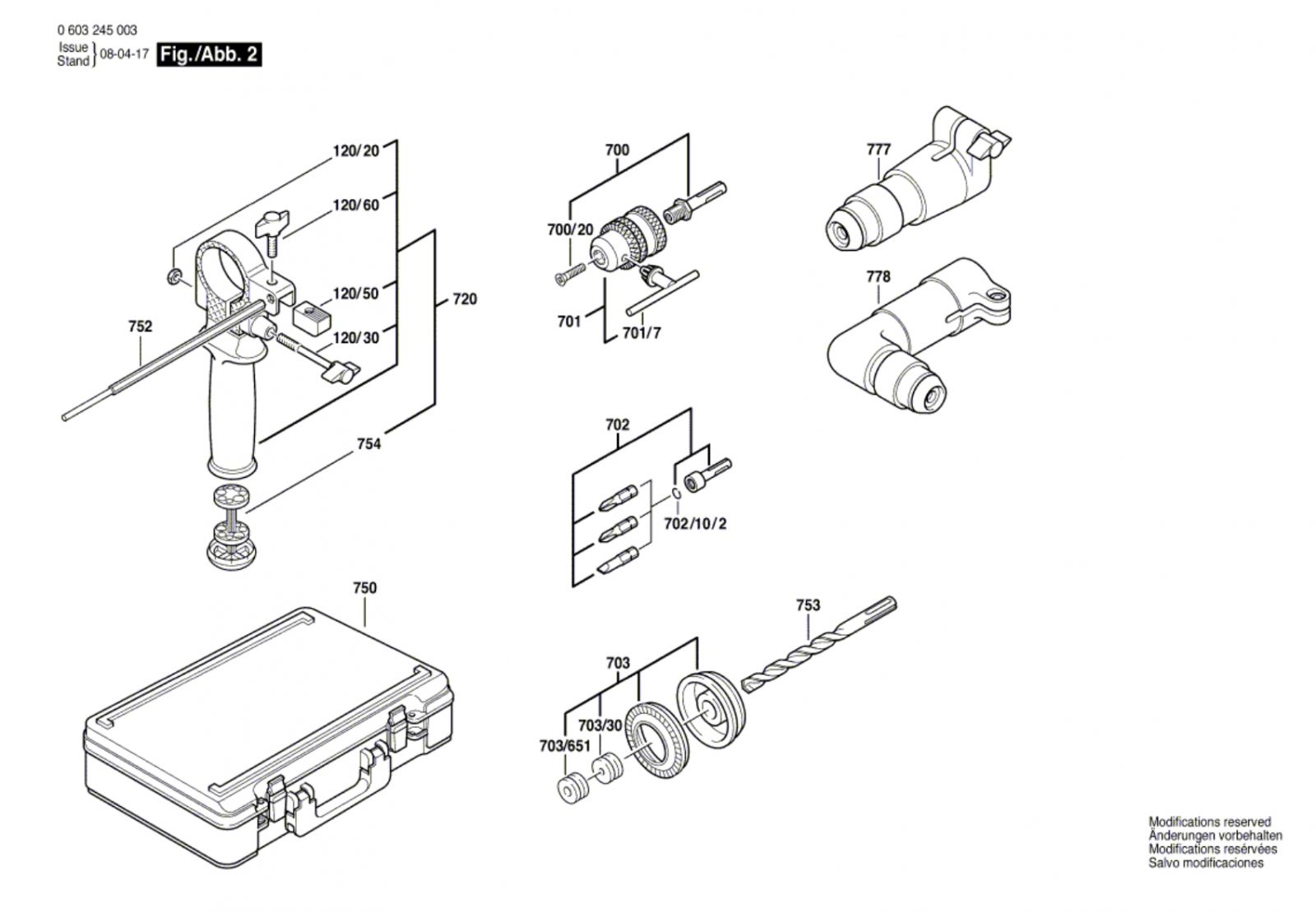 0 603 245 003
Issue Stand } 08-04-17 Fig./Abb. 2

120/20
120/60
120/50
120/30
720
752
754
700
700/20
701
701/7
777
778
702
702/10/2
750
753
703
703/30
703/651

Modifications reserved
Änderungen vorbehalten
Modifications resérvées
Salvo modificaciones