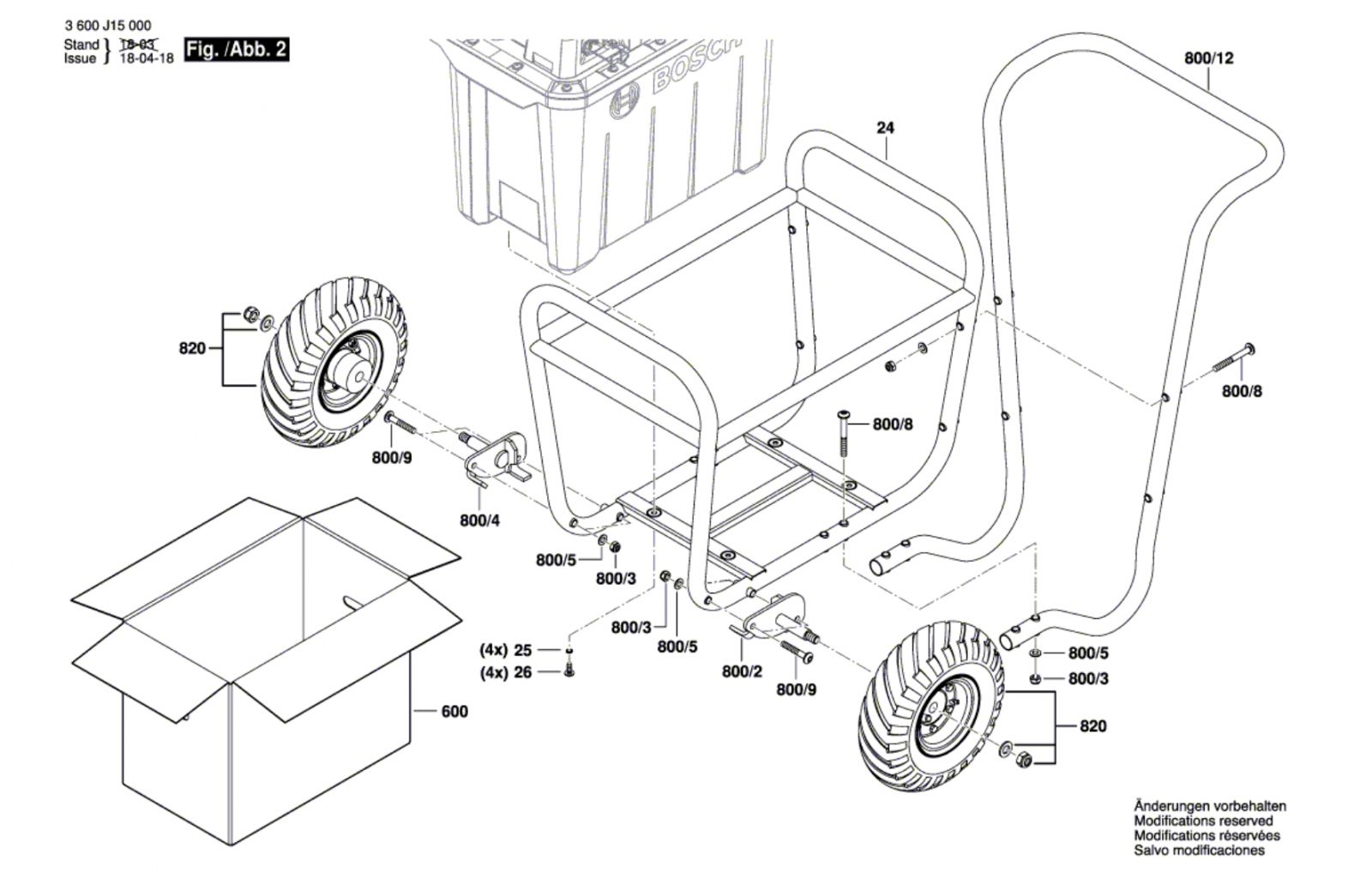 3 600 J15 000
Stand } 18-03
Issue } 18-04-18
Fig. /Abb. 2

BOSCH

800/12
24
820
800/8
800/8
800/9
800/4
800/5
800/3
800/3
800/5
(4x) 25
(4x) 26
800/2
800/9
800/5
800/3
820
600

Änderungen vorbehalten
Modifications reserved
Modifications réservées
Salvo modificaciones