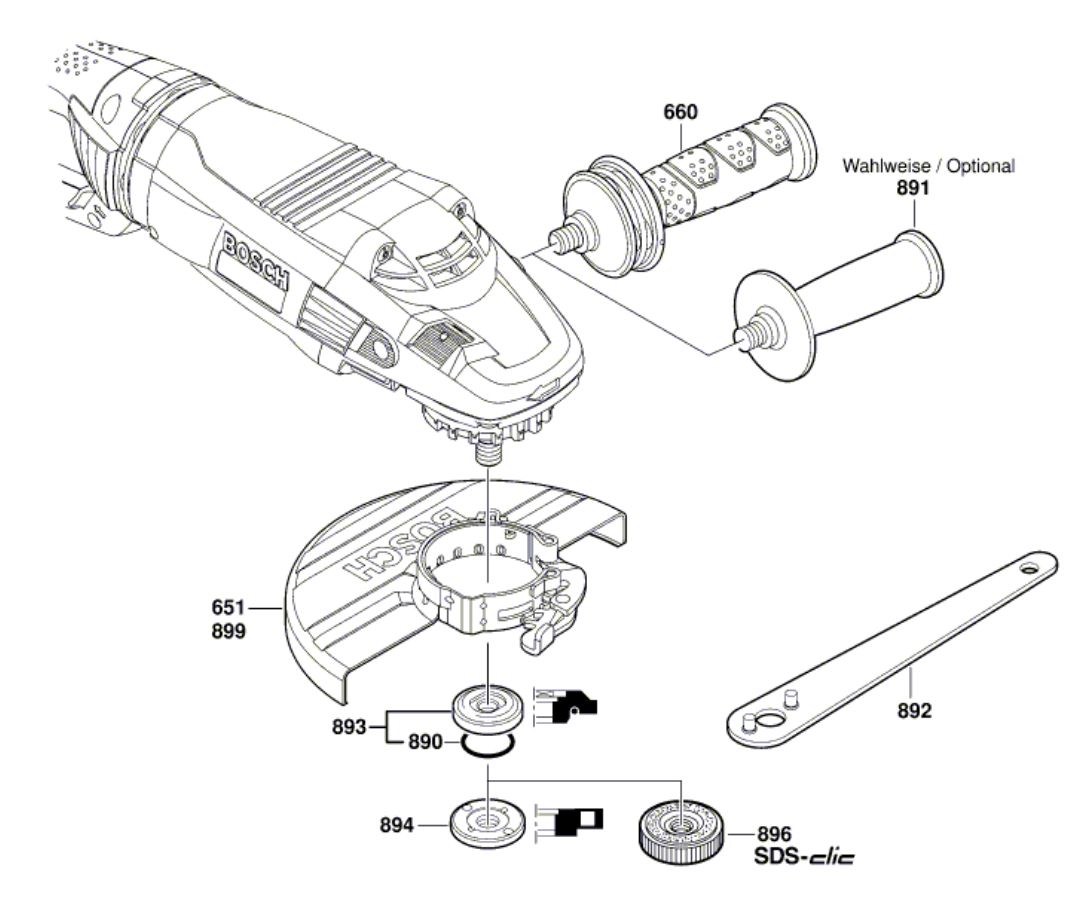 BOSCH

660

Wahlweise / Optional
891

BOSCH

651
899

892

893
890

894

896
SDS-clic