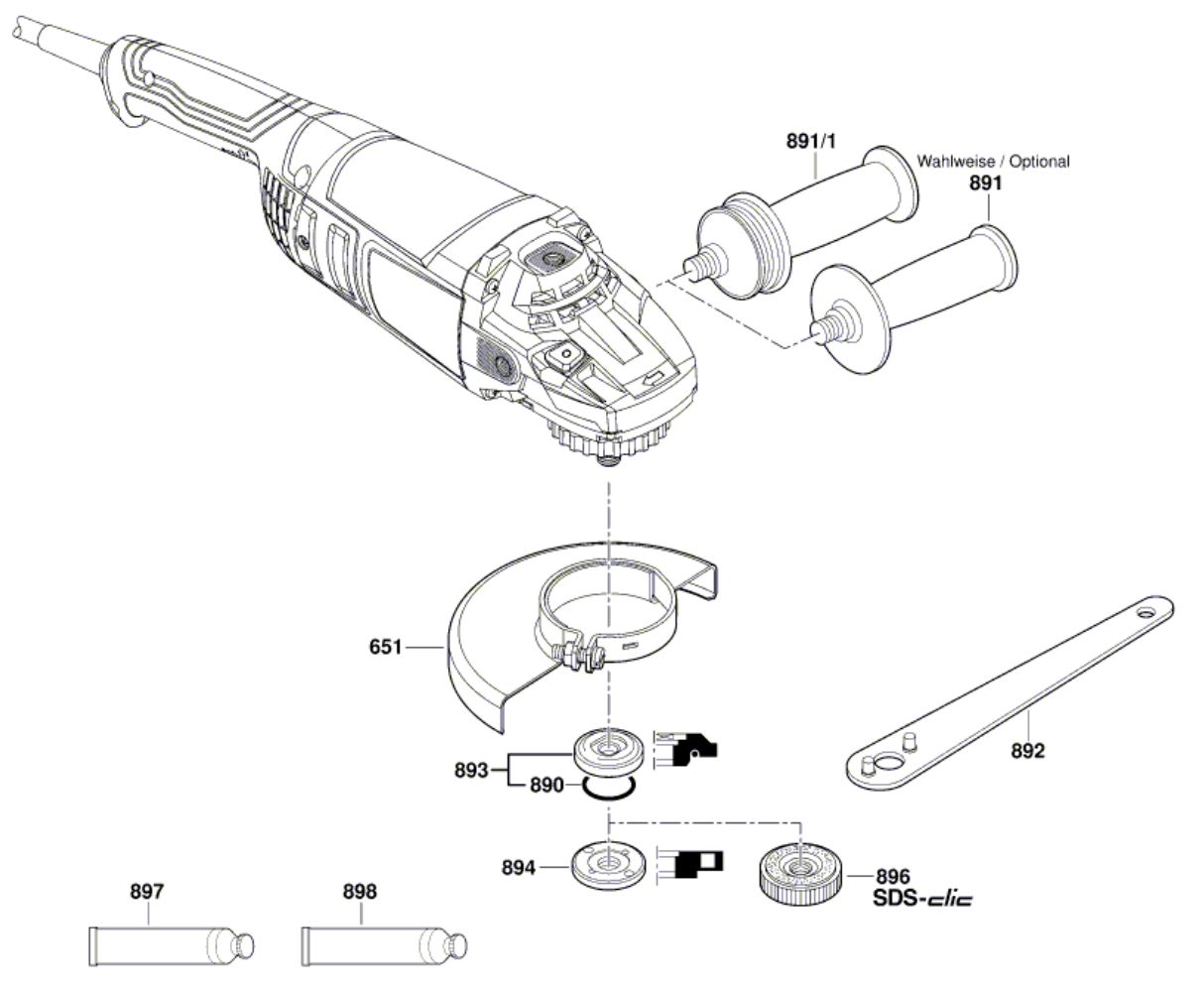 891/1

Wahlweise / Optional

891

651

892

893

890

894

896

SDS-clic

897

898