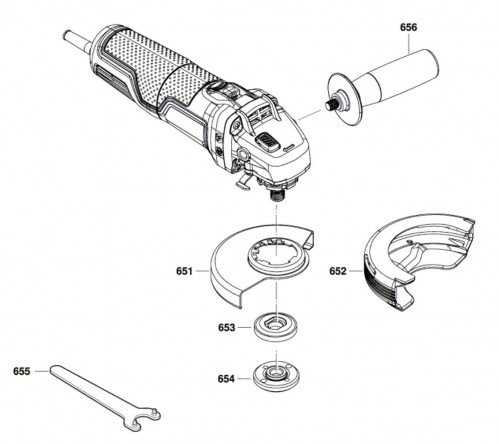 656

651

652

653

655

654