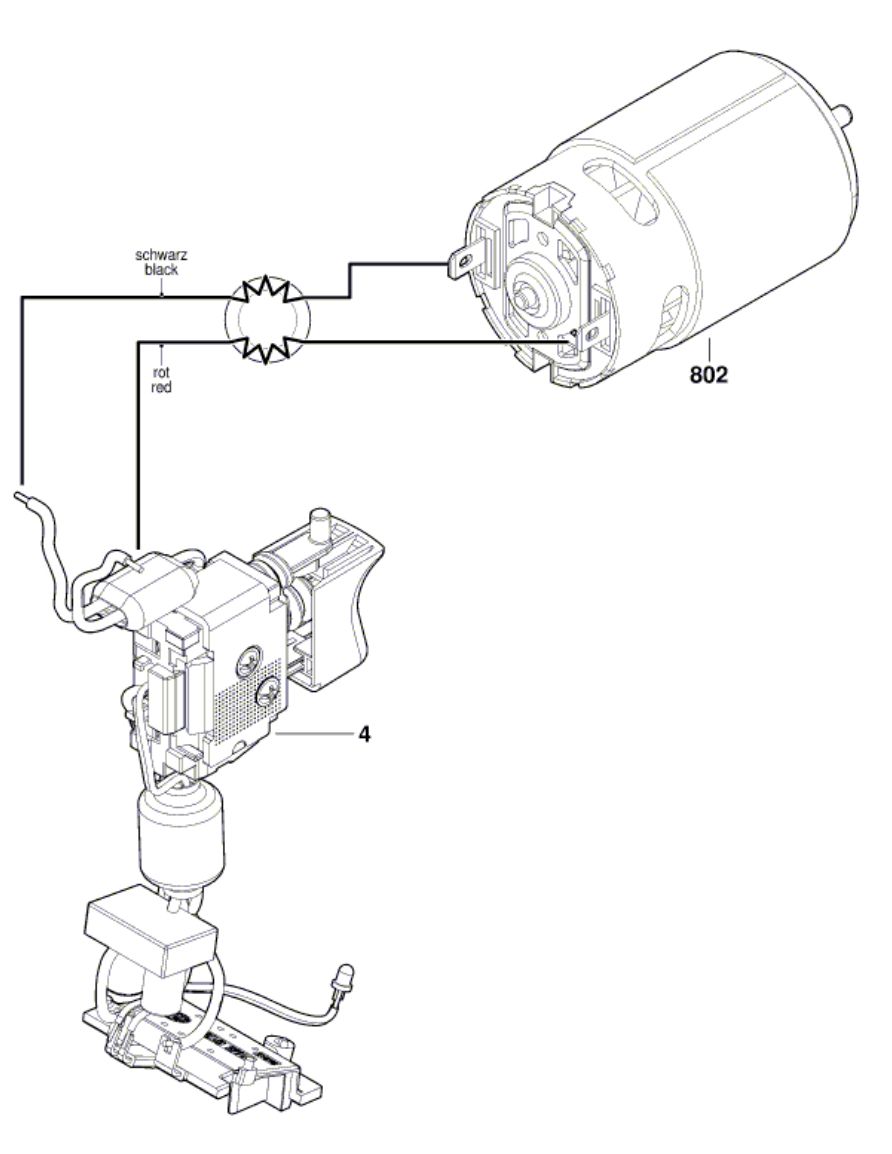 schwarz
black

rot
red

802

4