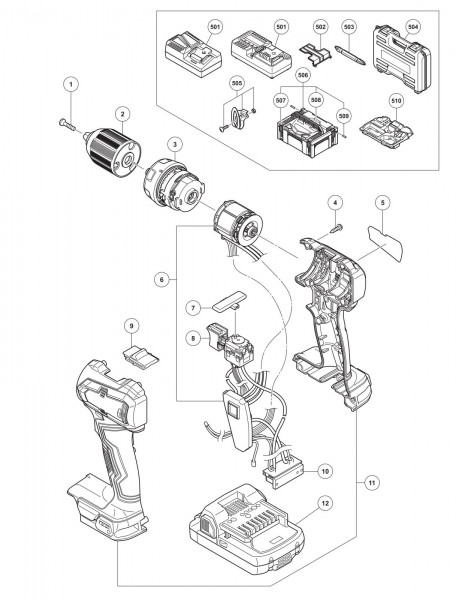 501
501
502
503
504
505
506
507
508
509
510
1
2
3
4
5
6
7
8
9
10
11
12