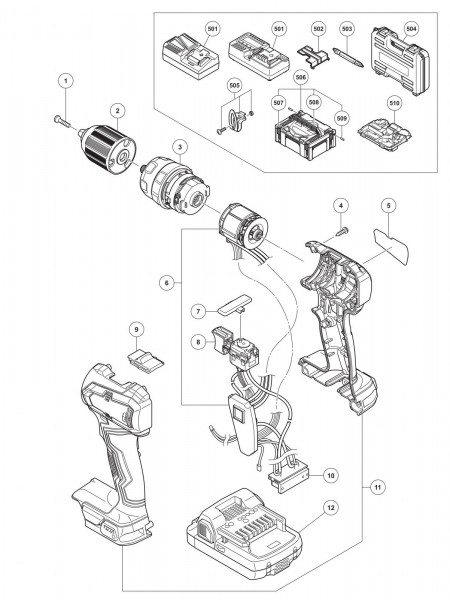 501
501
502
503
504
505
506
507
508
509
510
1
2
3
4
5
6
7
8
9
10
11
12