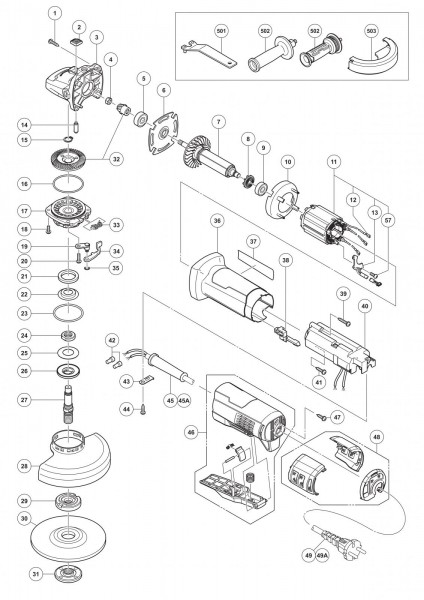 501
502
502
503
1
2
3
4
5
6
7
8
9
10
11
12
13
57
14
15
32
16
17
33
18
19
34
20
35
21
22
23
24
25
26
27
28
29
30
31
36
37
38
39
40
41
42
43
44
45
45A
46
47
48
49
49A