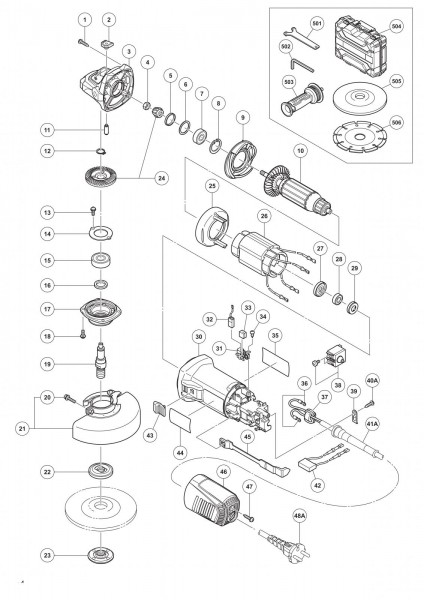 1
2
3
4
5
6
7
8
9
10
11
12
24
13
14
15
16
17
18
19
20
21
22
23
25
26
27
28
29
30
31
32
33
34
35
36
37
38
39
40A
41A
42
43
44
45
46
47
48A
501
502
503
504
505
506