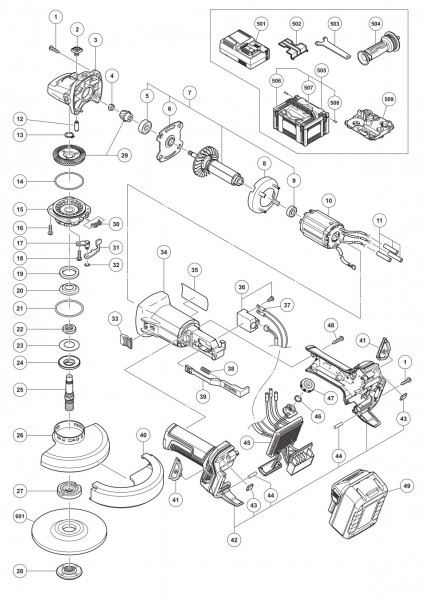 1
2
3
4
5
6
7
8
9
10
11
12
13
29
14
15
16
30
17
31
18
32
19
20
21
22
23
24
25
26
27
601
28
33
34
35
36
37
38
39
40
41
42
43
44
45
46
47
48
41
1
43
44
49
501
502
503
504
505
506
507
508
509