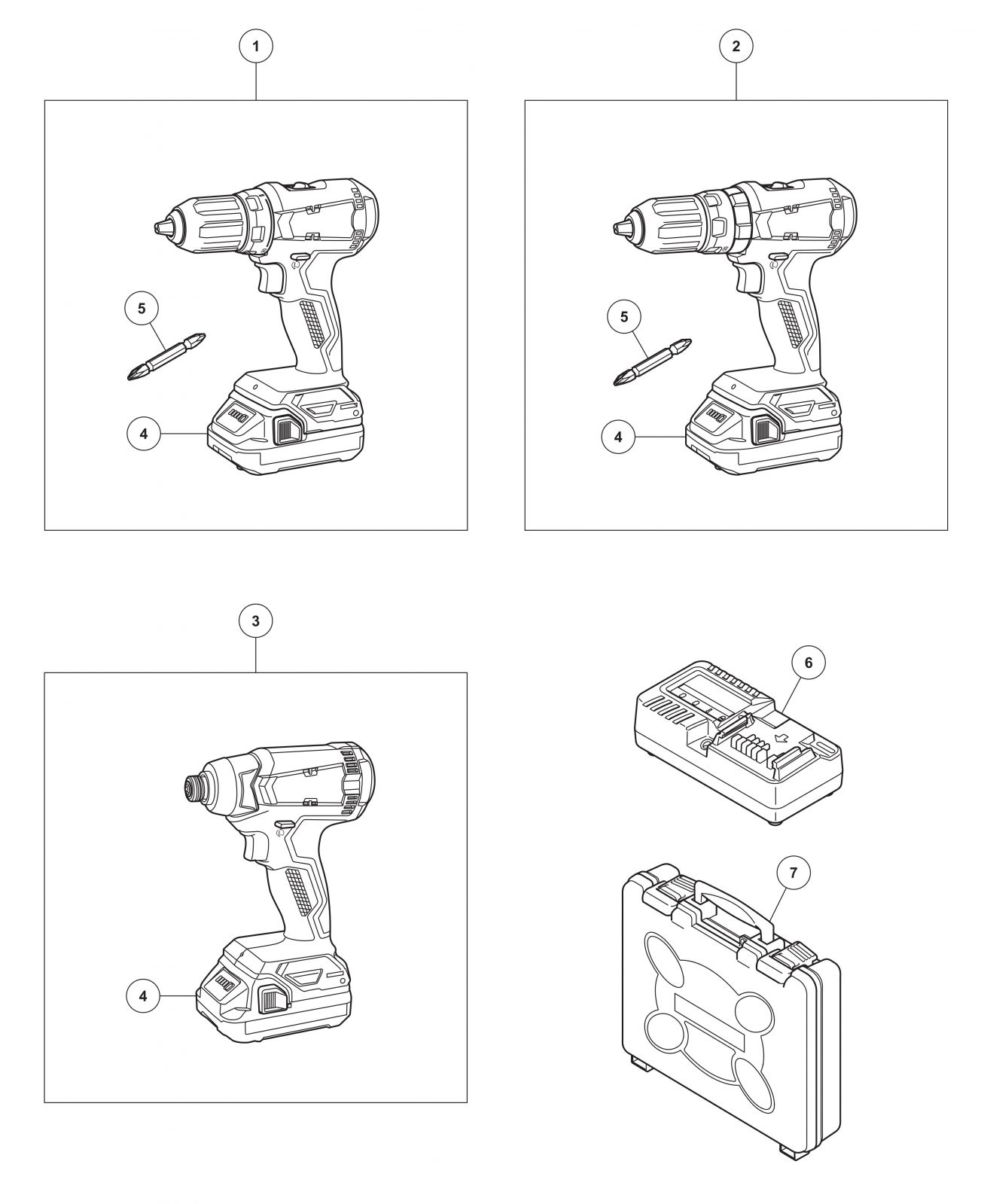 1

5

4

2

5

4

3

4

6

7