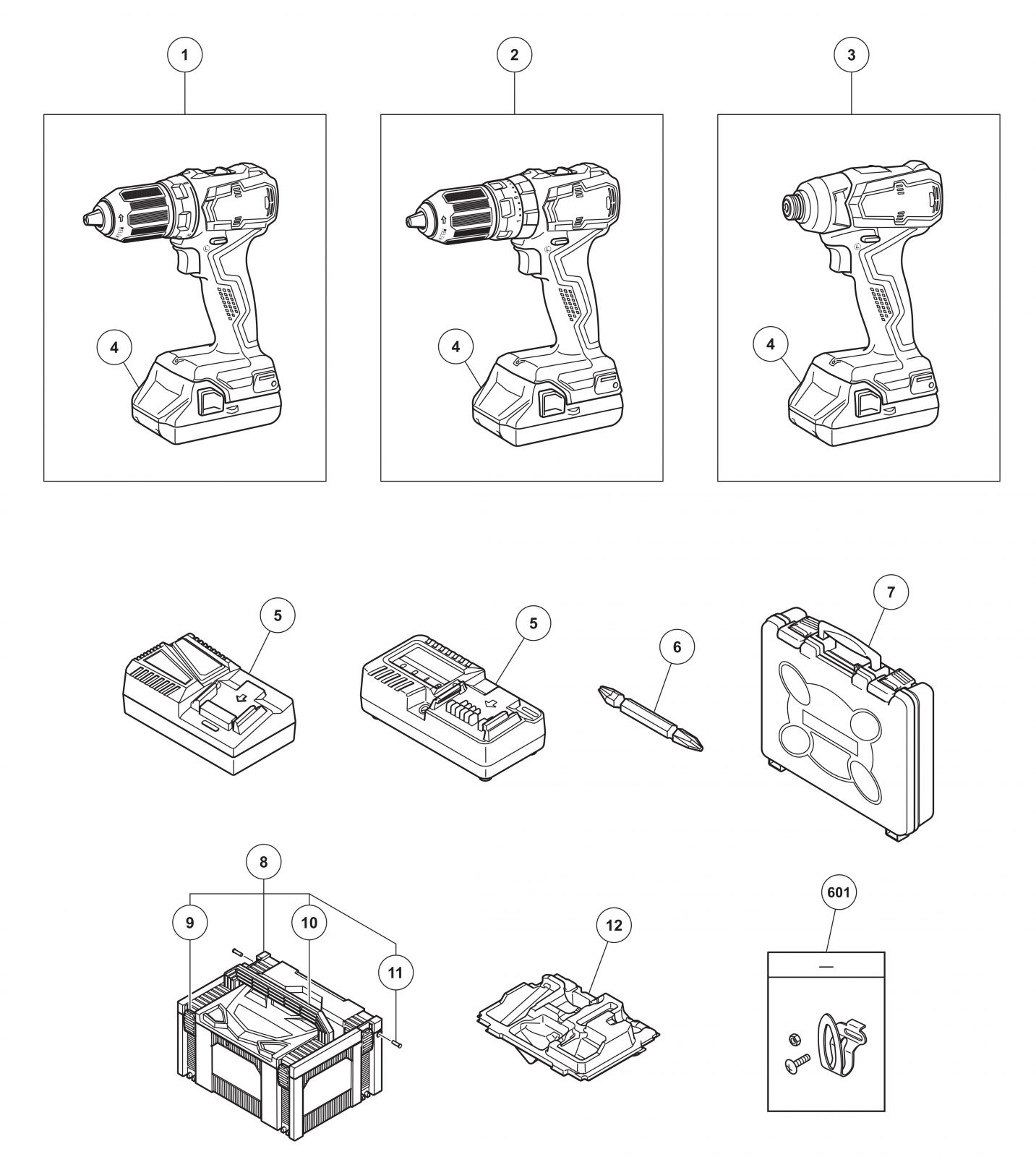 1
2
3
4
4
4
5
5
6
7
8
9
10
11
12
601