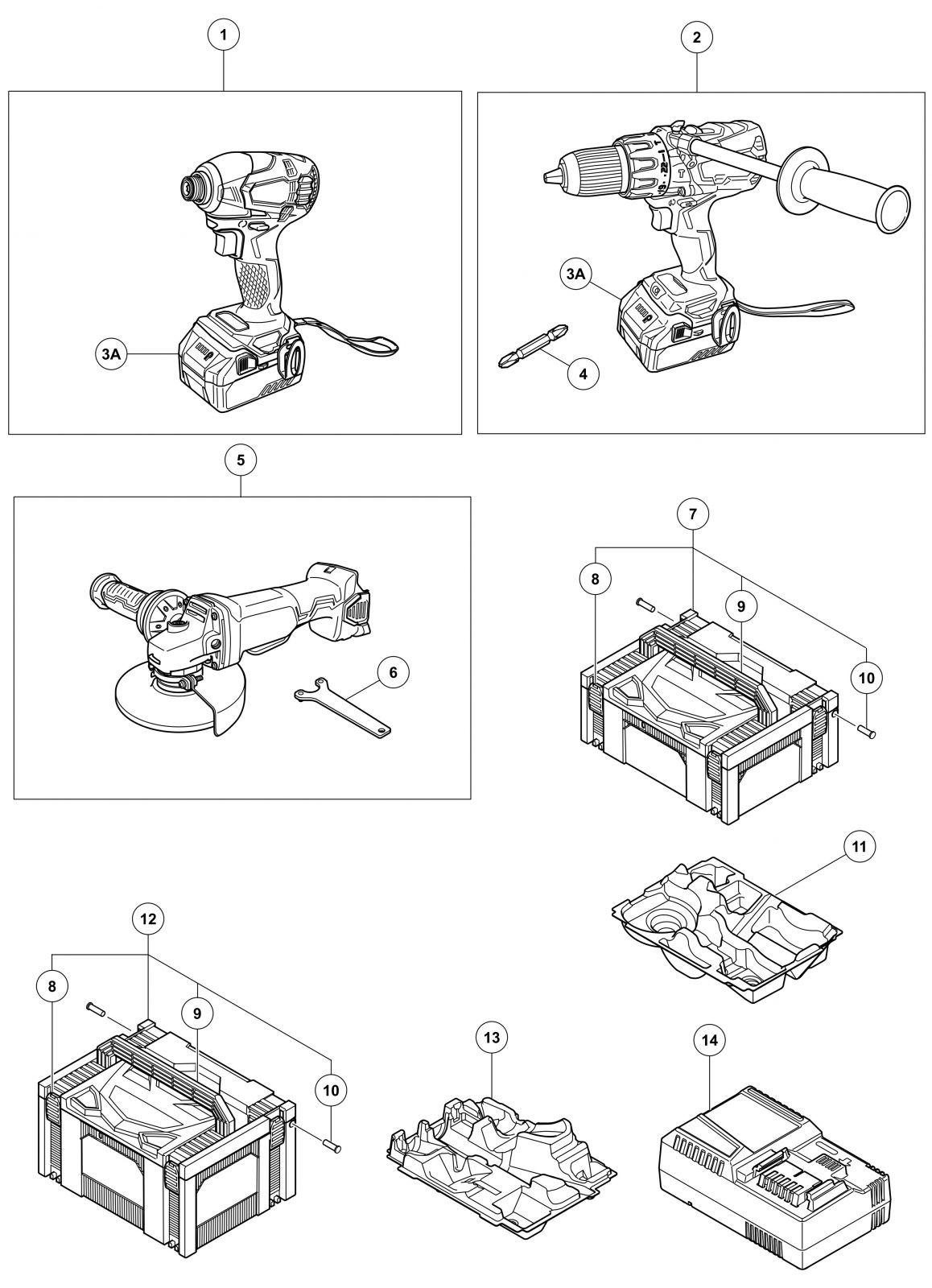 1

3A

2

3A

4

5

6

7

8

9

10

11

12

8

9

10

13

14