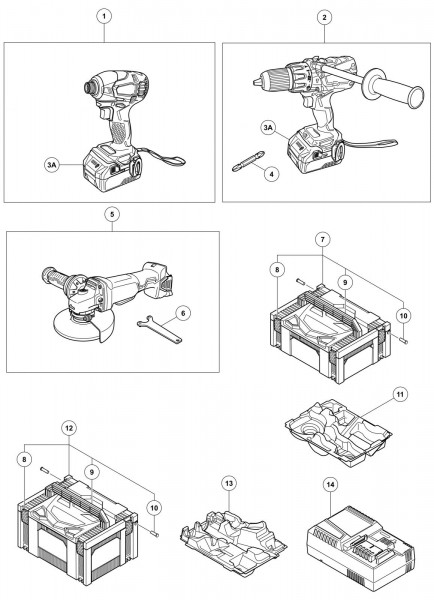 1
3A
2
3A
4
5
6
7
8
9
10
11
12
8
9
10
13
14