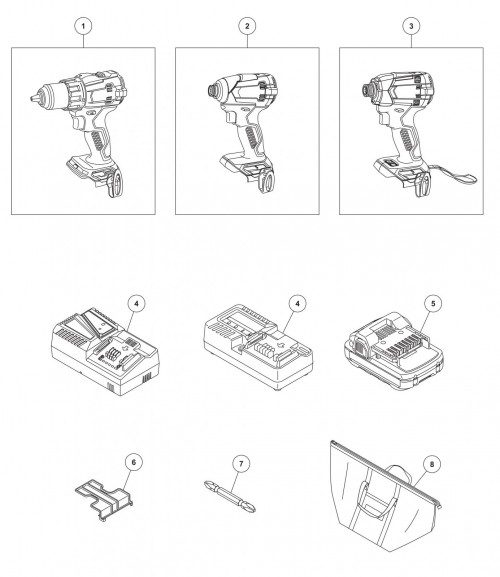 1
2
3
4
4
5
6
7
8