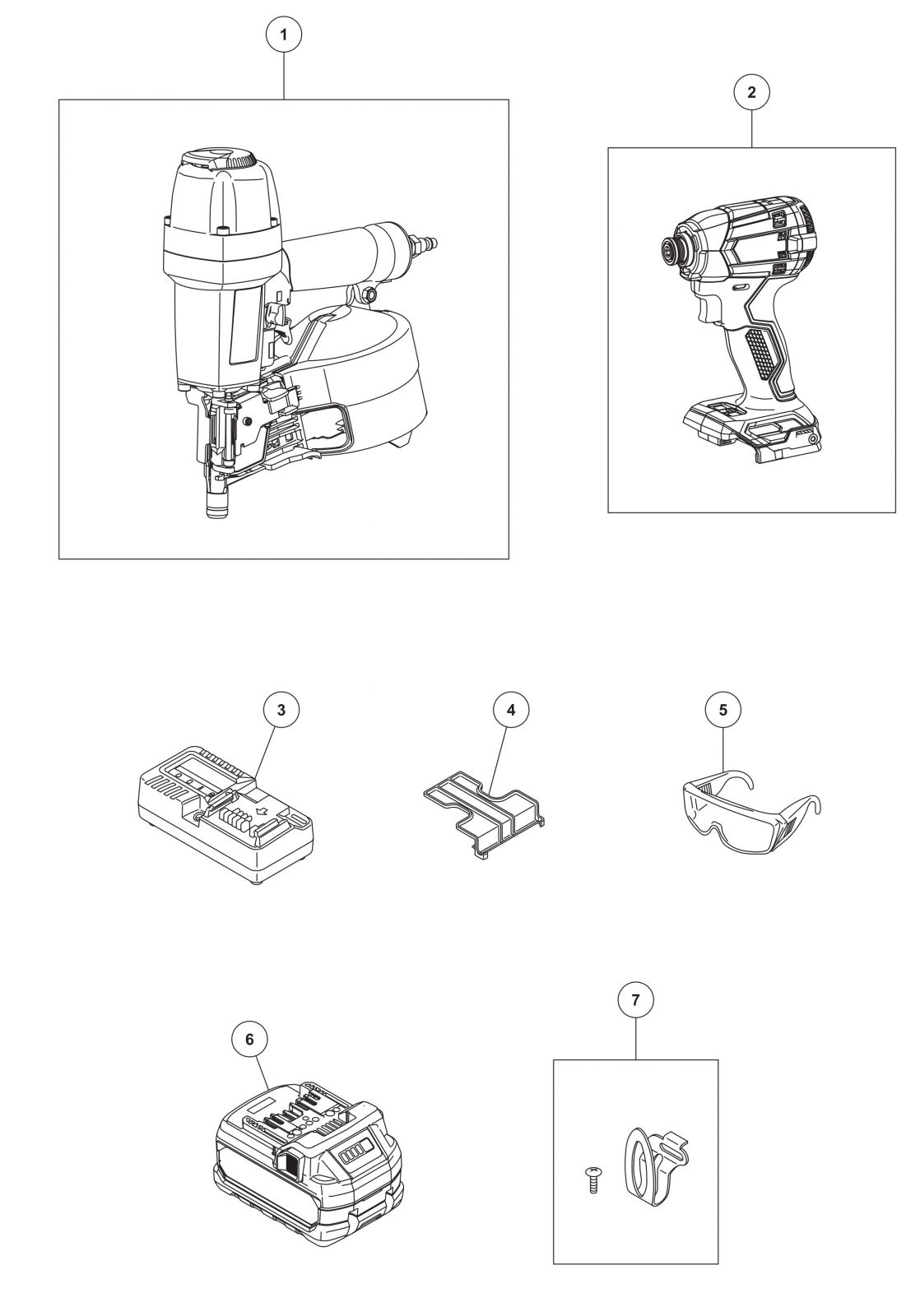 1

2

3

4

5

6

7