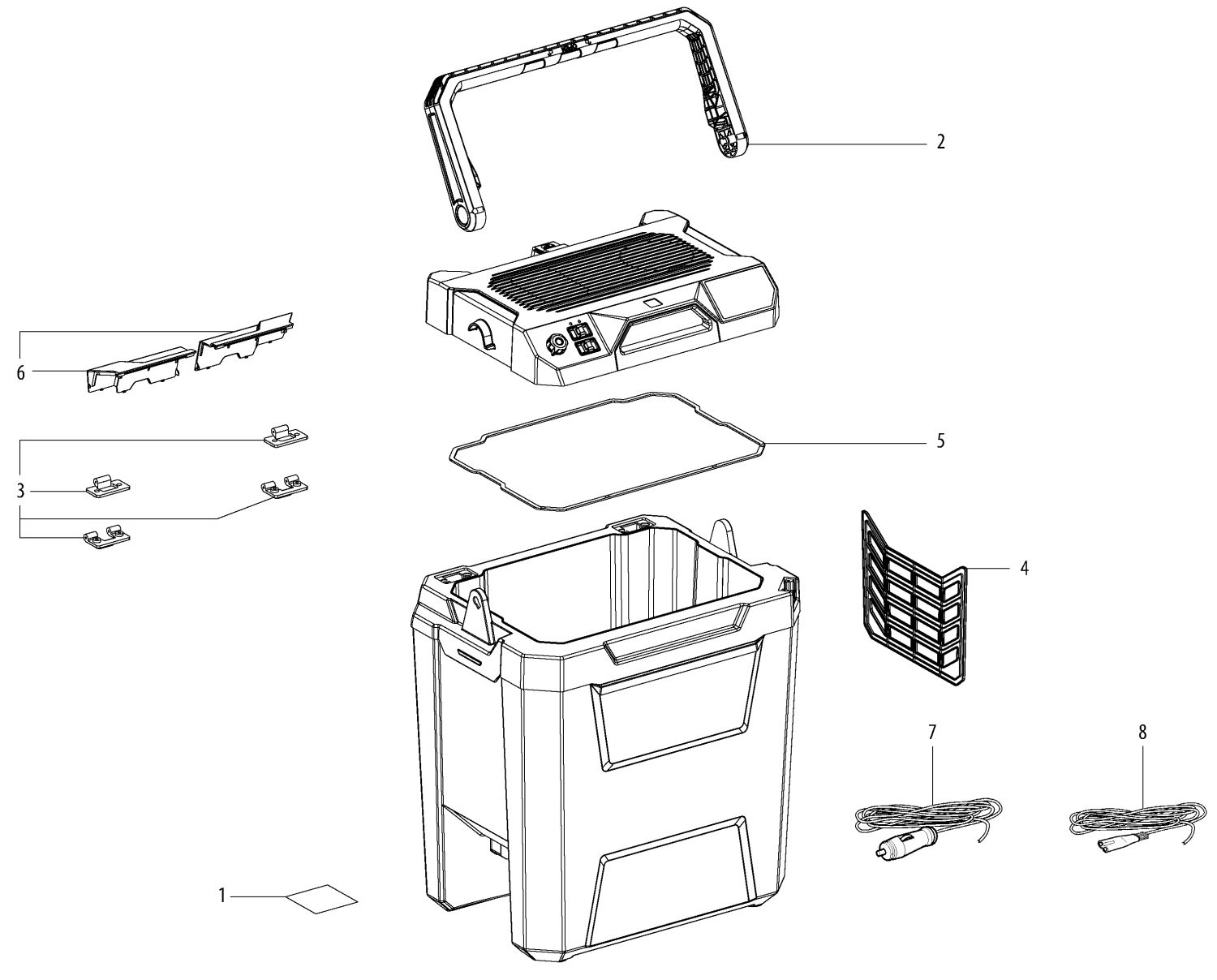 2
6
5
3
4
7
8
1