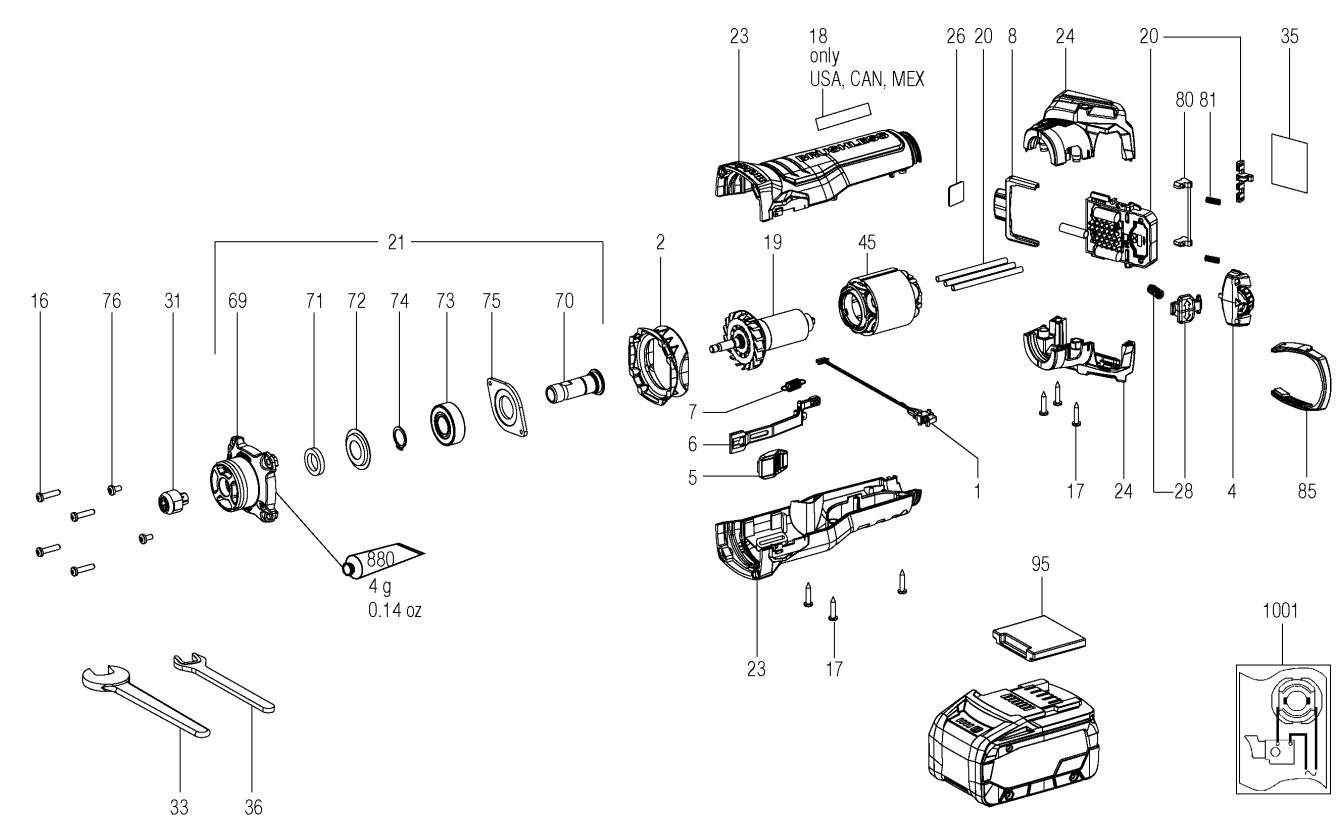 23
18
only
USA, CAN, MEX
26
20
8
24
20
35
80
81
21
2
19
45
16
76
31
69
71
72
74
73
75
70
7
6
5
1
17
24
28
4
85
880
4 g
0.14 oz
23
17
95
1001
33
36