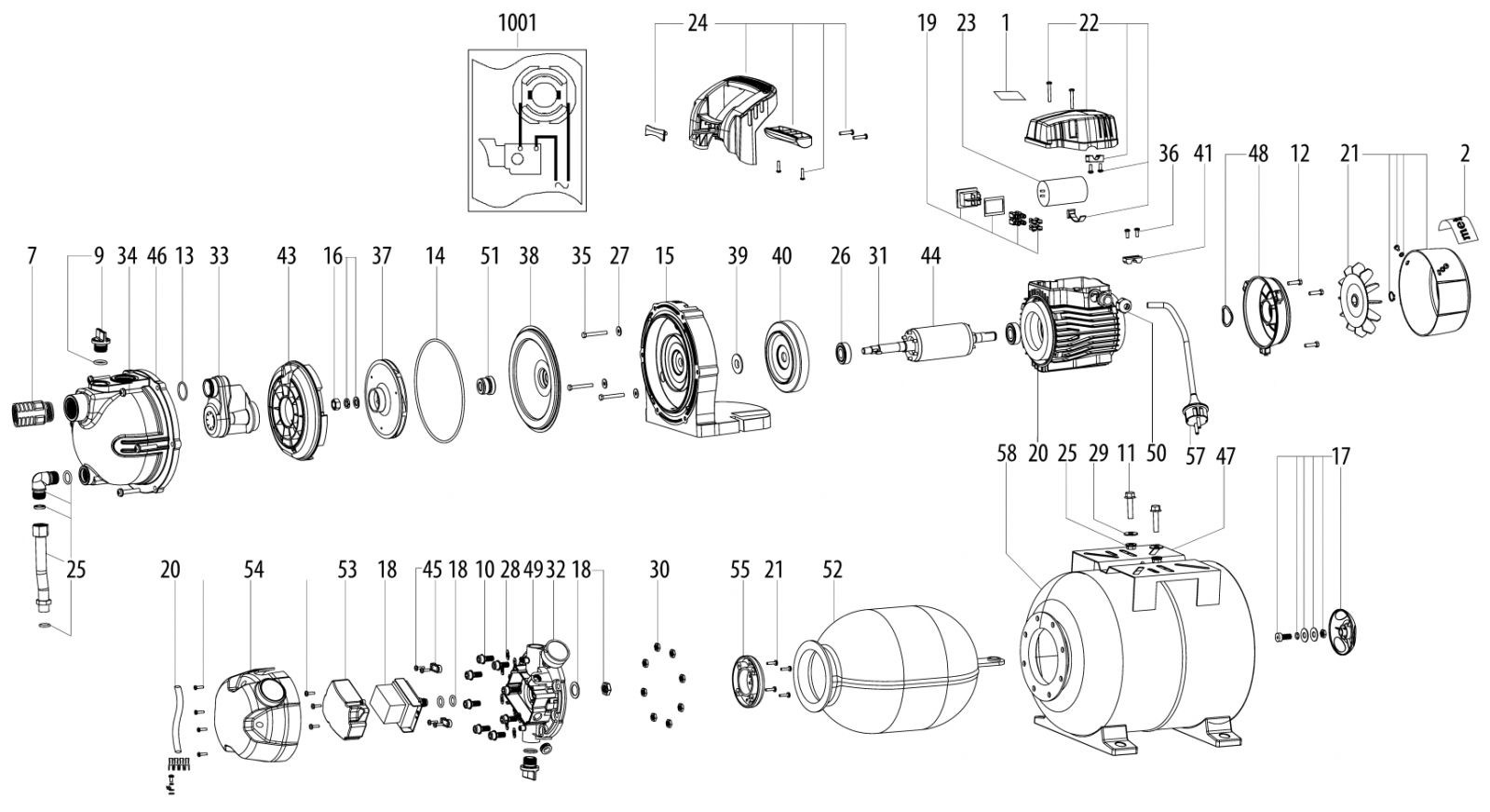 1001
24
19 23 1 22
36 41 48 12 21 2
7 9 34 46 13 33 43 16 37 14 51 38 35 27 15 39 40 26 31 44
58 20 25 29 11 50 57 47
17
25
20 54 53 18 45 18 10 28 49 32 18 30 55 21 52