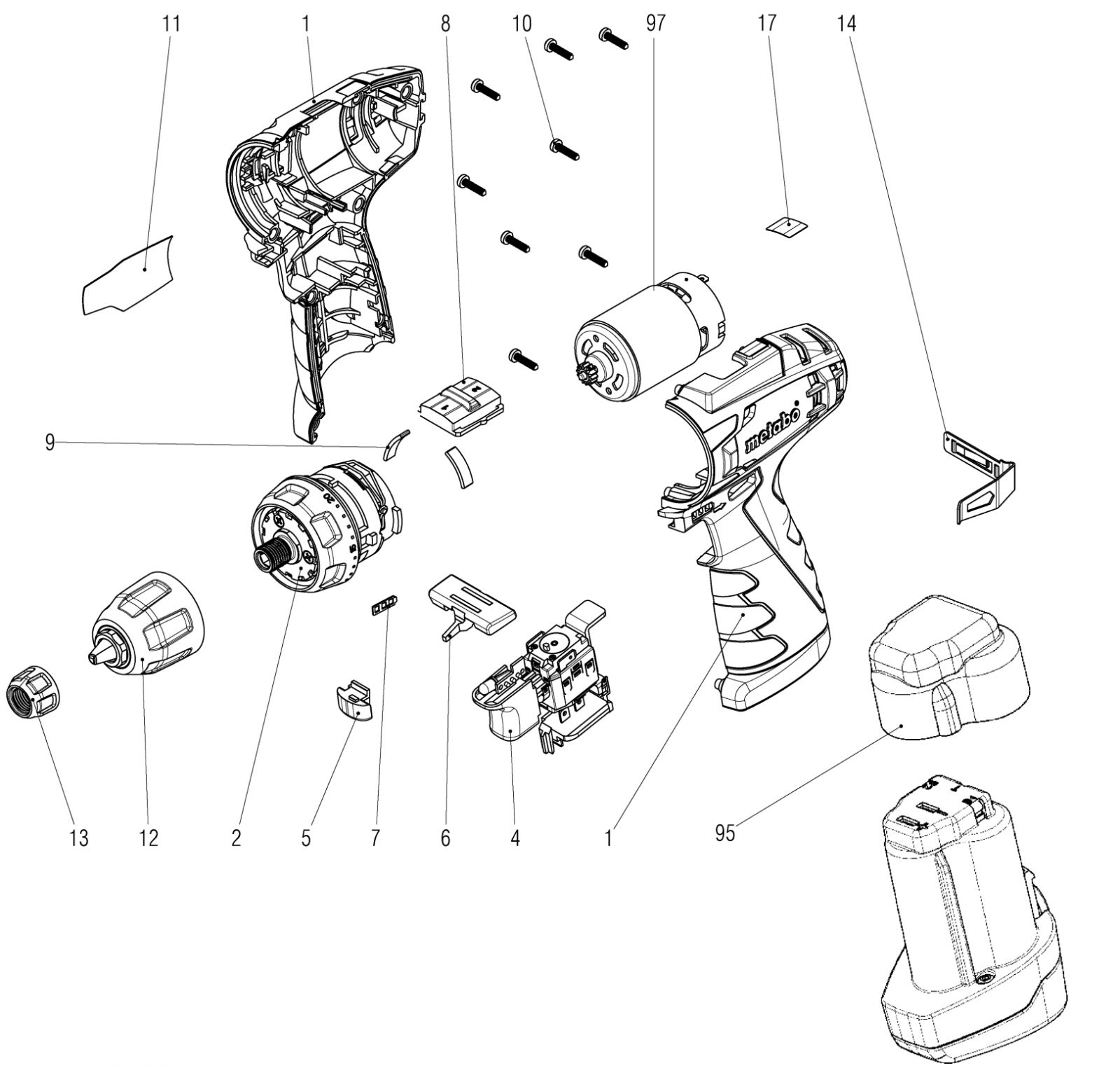 11 1 8 10 97 17 14

9

metabo

13 12 2 5 7 6 4 1 95