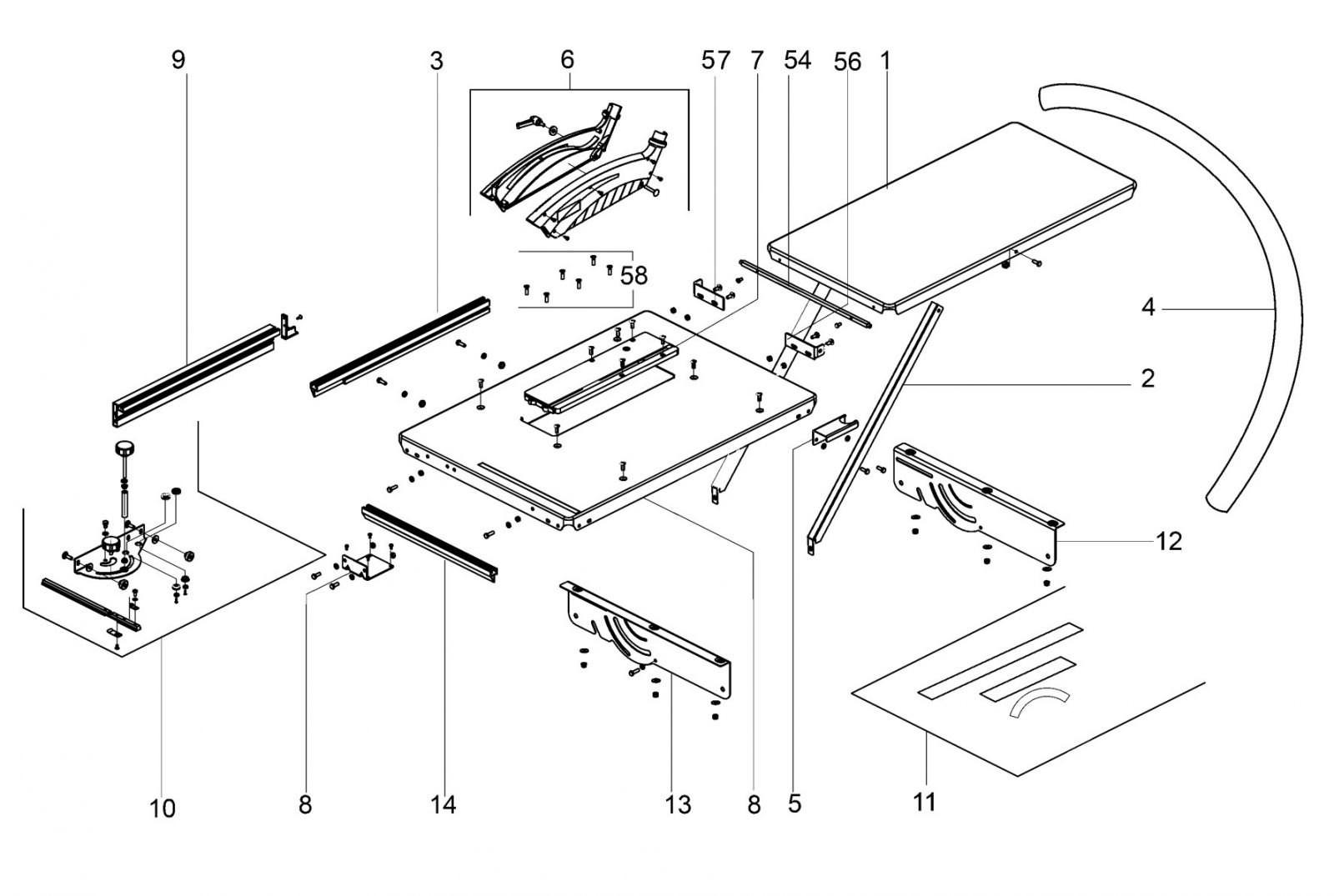 9
3
6
57
7
54
56
1
58
4
2
12
10
8
14
13
8
5
11