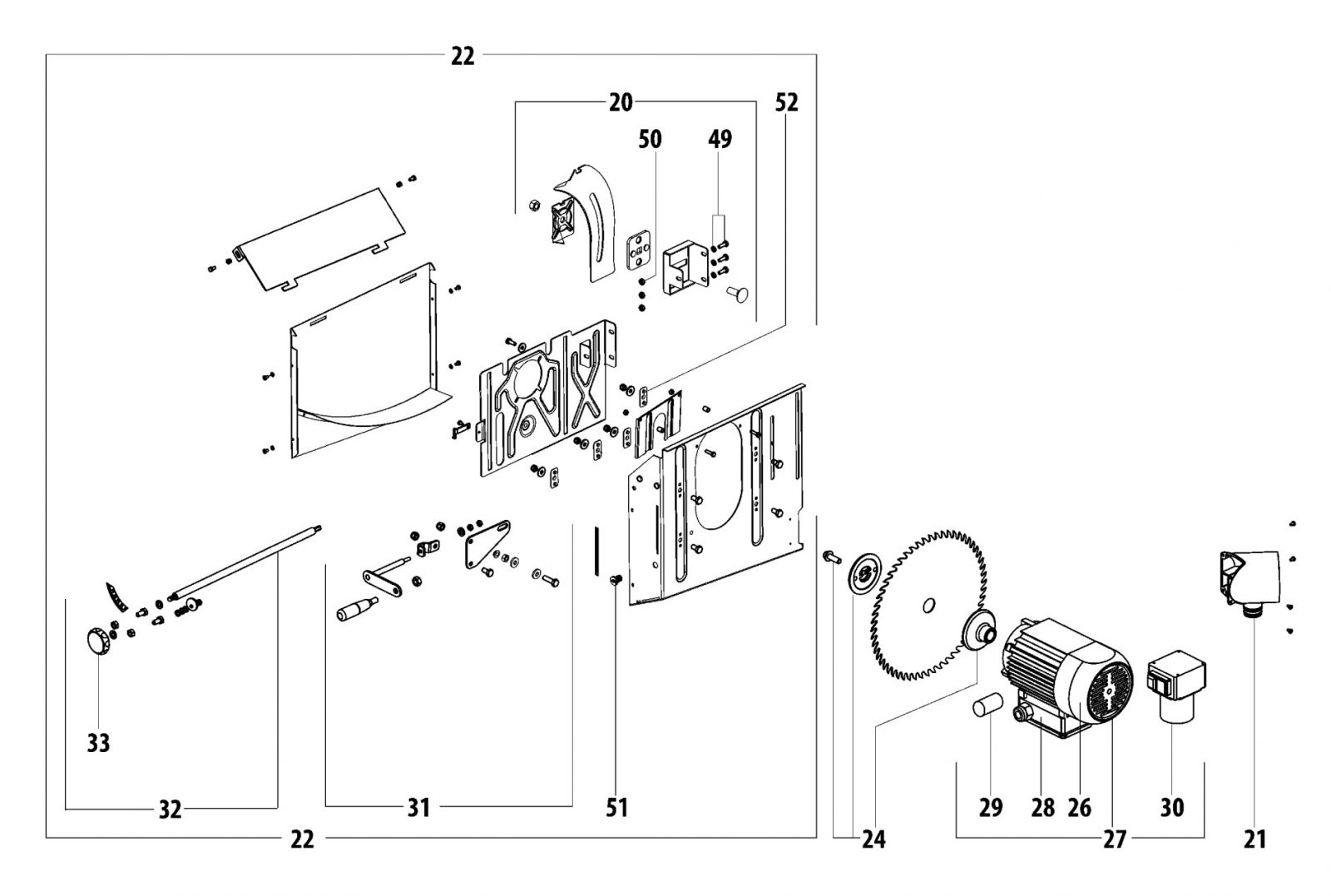 22
20
52
50
49
33
32
31
51
22
24
29
28
26
27
30
21