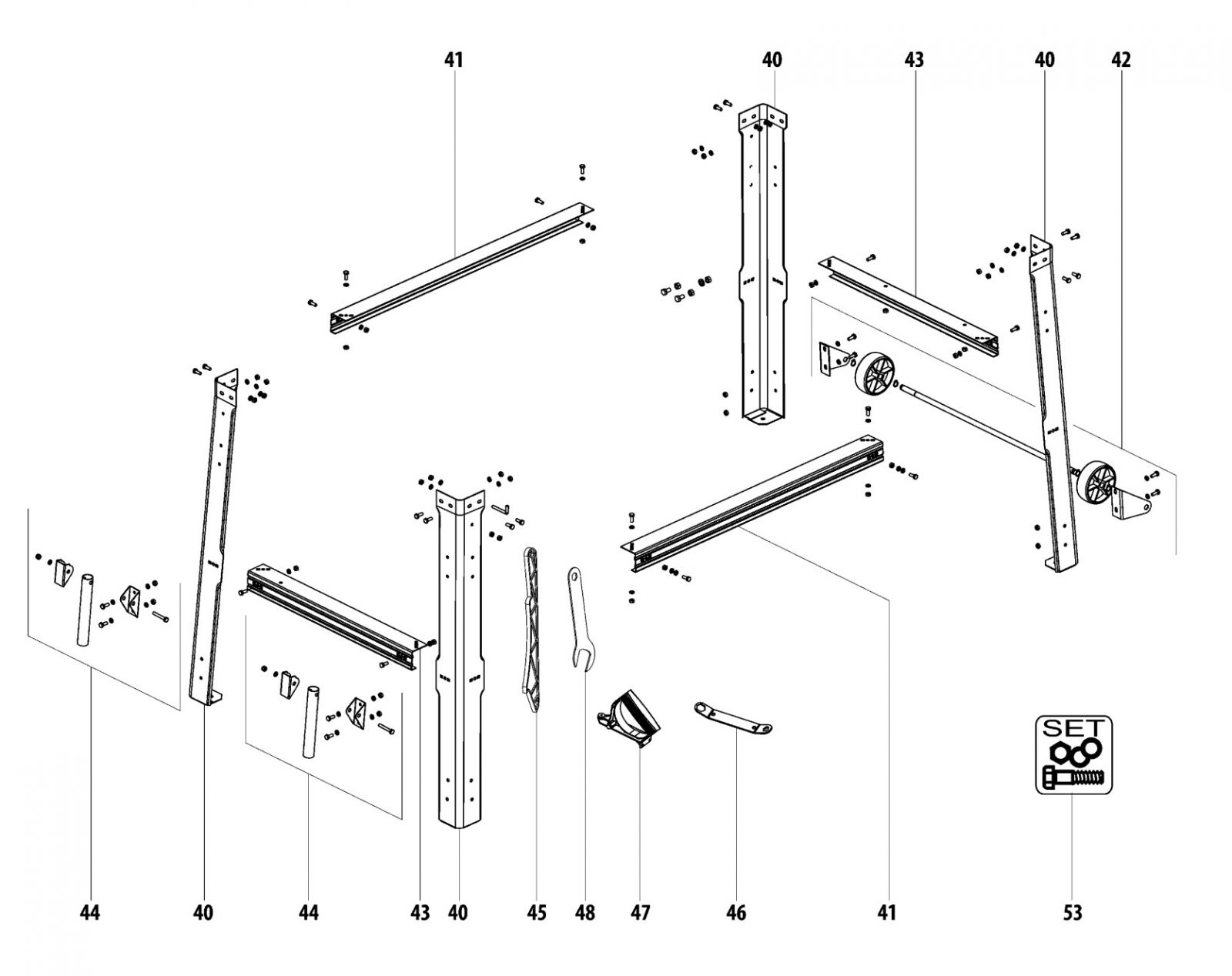 41
40
43
40
42

SET

44
40
44
43
40
45
48
47
46
41
53