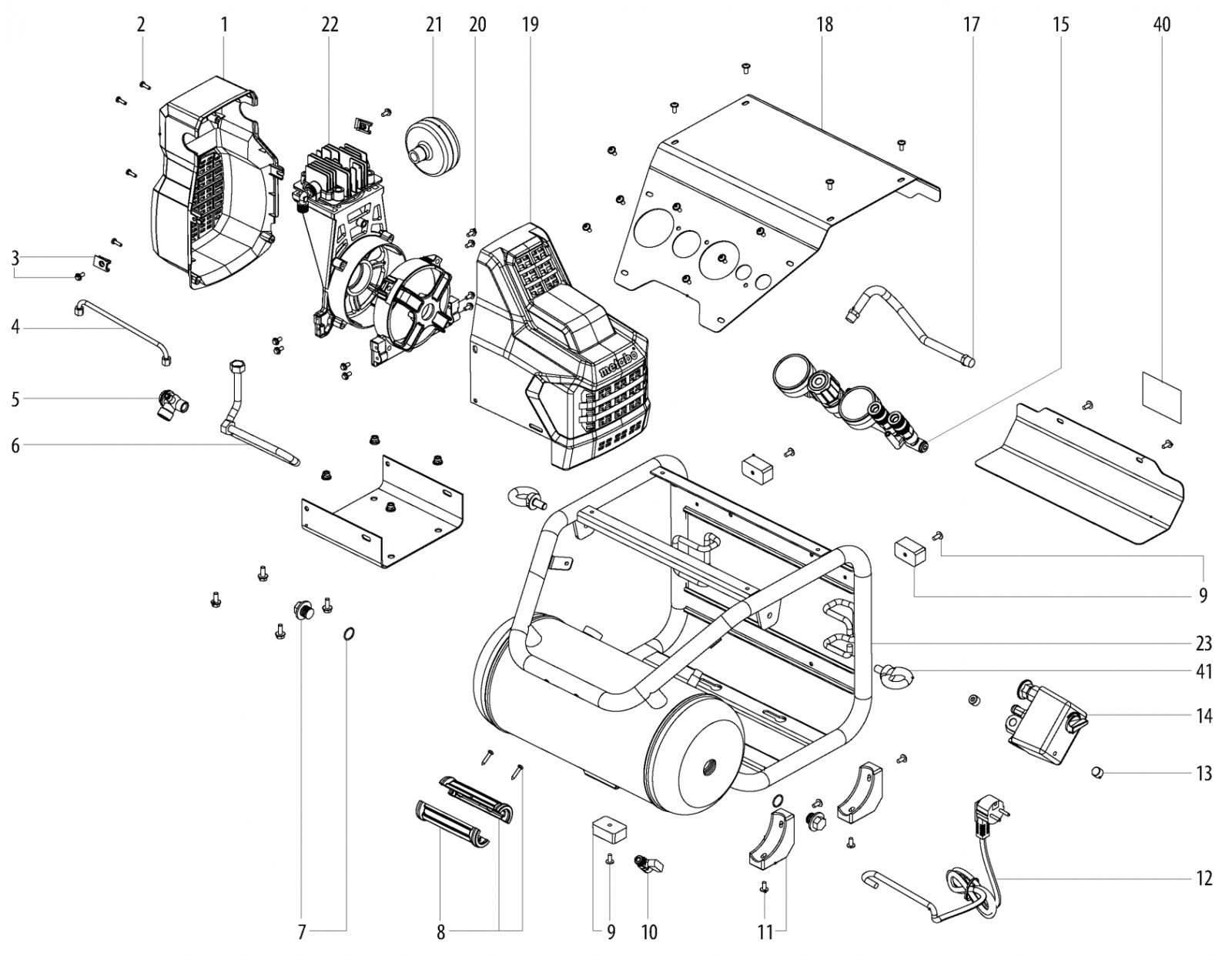 2
1
22
21
20
19
18
17
15
40
3
4
5
6
metabo
9
23
41
14
13
12
7
8
9
10
11