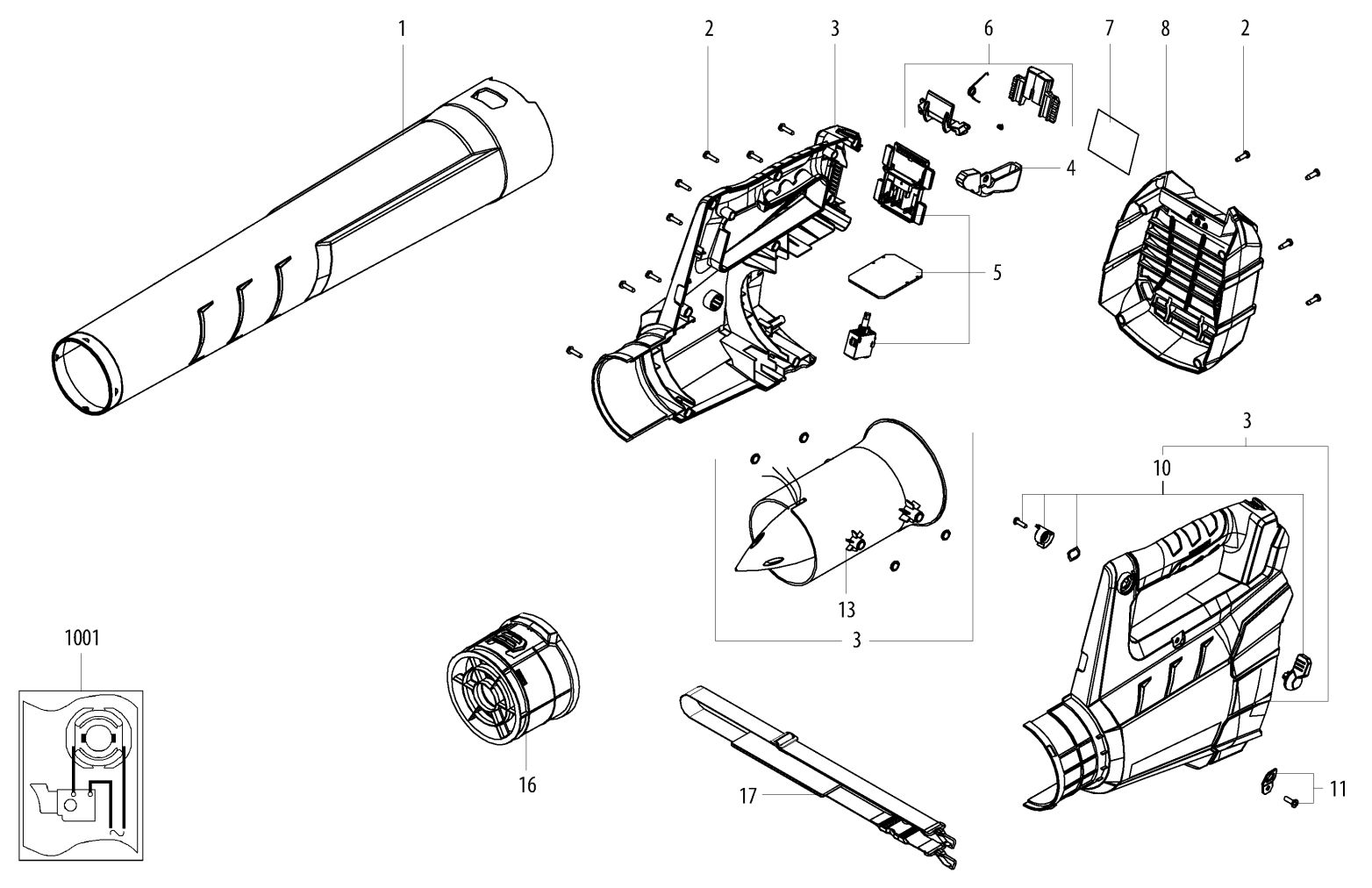 1
2
3
6
7
8
2
4
5
3
10
13
3
1001
16
17
11