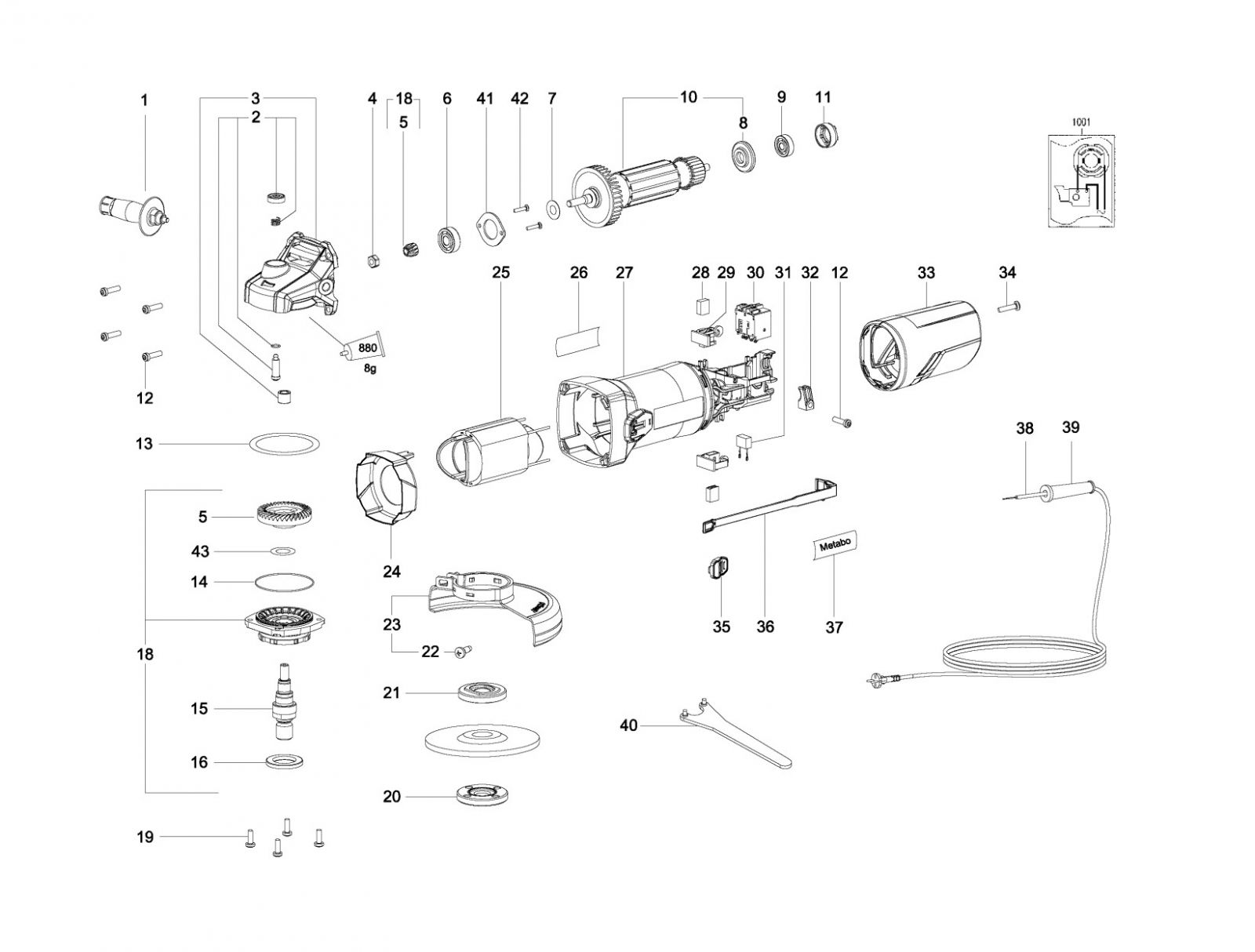 1
3
2
4
18
5
6
41
42
7
10
8
9
11
1001
880
8g
12
25
26
27
28
29
30
31
32
12
33
34
13
5
43
14
18
15
16
19
24
23
22
21
20
35
36
Metabo
37
38
39
40