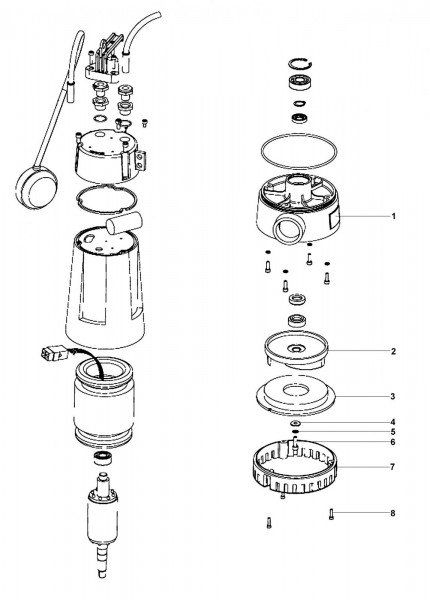 1
2
3
4
5
6
7
8