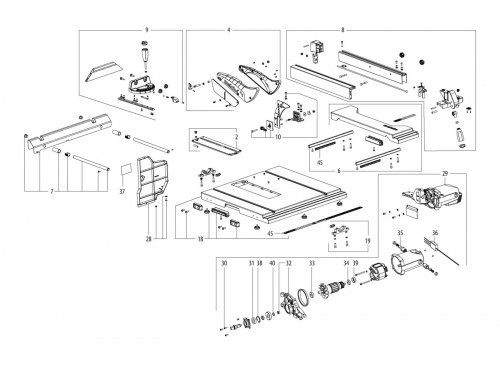 9
4
8
2
10
45
6
7
37
28
18
45
19
29
35
36
30
31
38
40
32
33
34
39