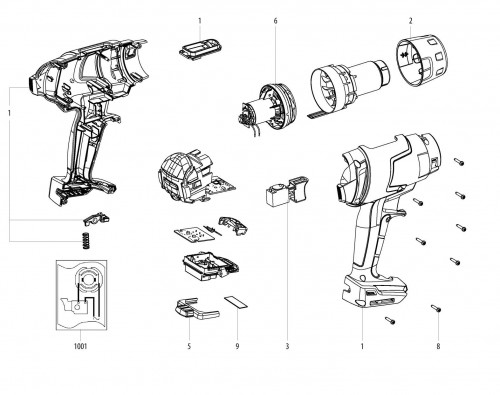 1
6
2
1
1001
5
9
3
1
8