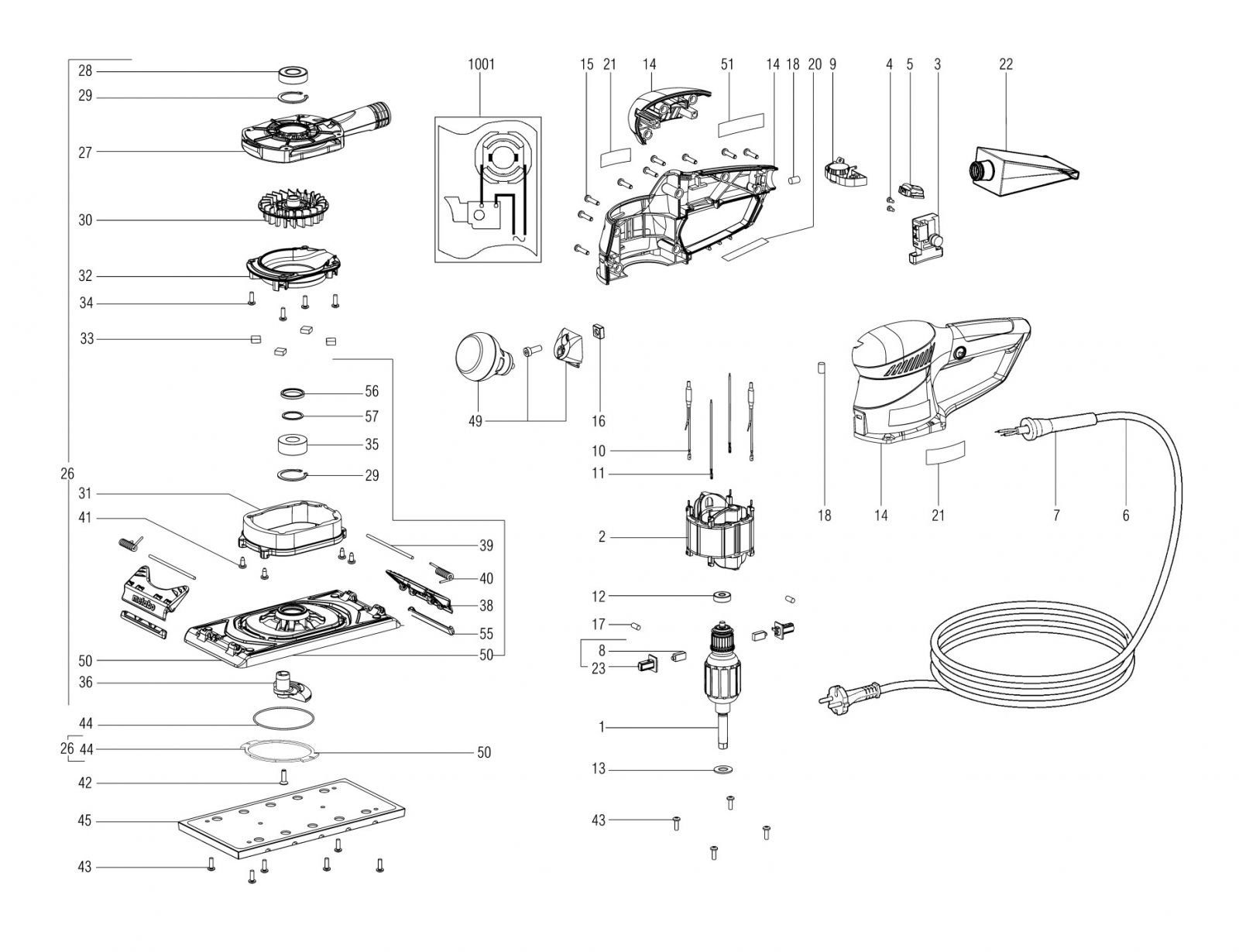 28
29
27
30
32
34
33
56
57
35
29
26
31
41
39
40
38
55
50
50
36
44
26 44
50
42
45
43
1001
15 21 14 51 14 18 20 9 4 5 3 22
49
16
10
11
2
12
17
8
23
1
13
43
18 14 21 7 6
metabo