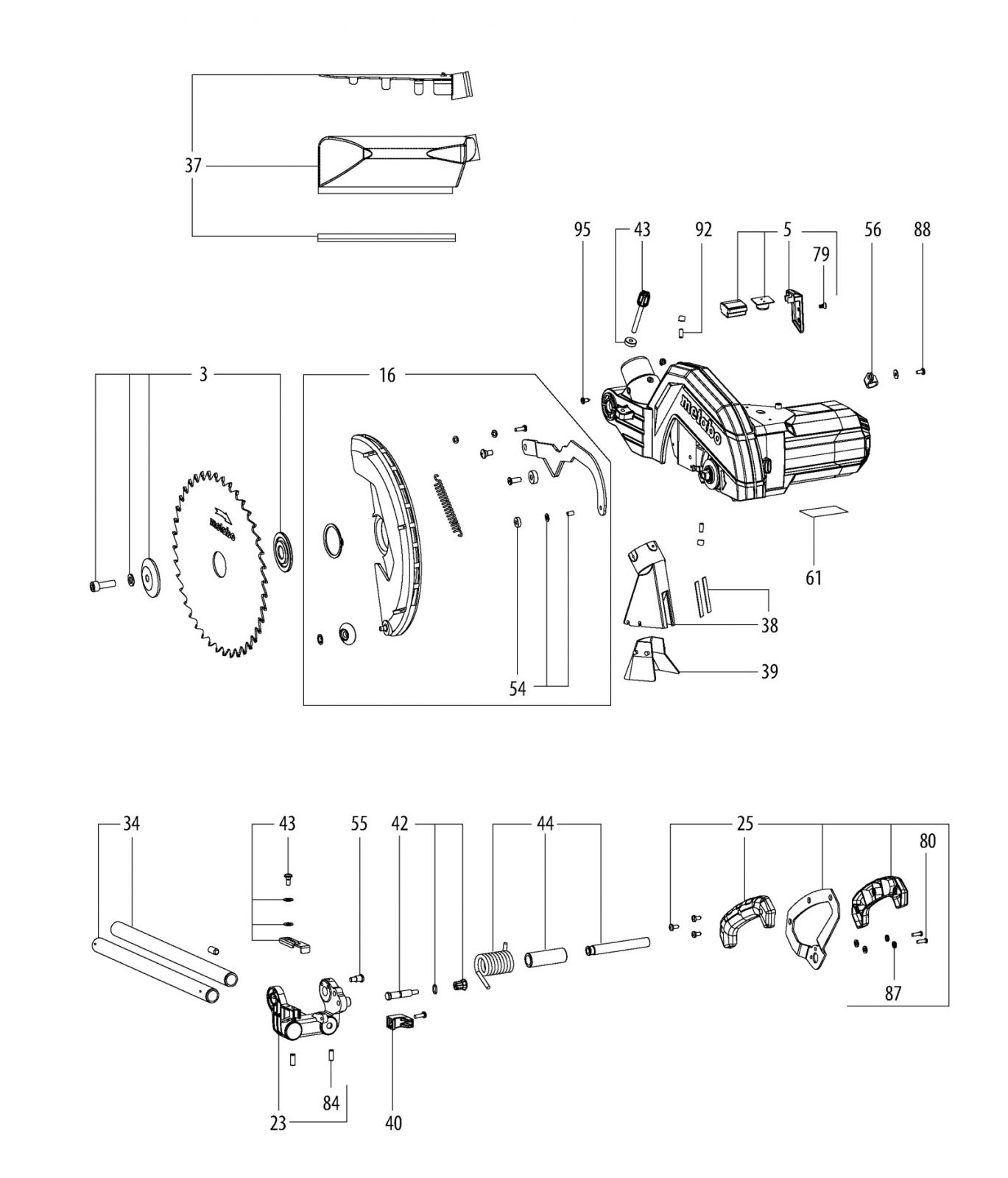 37

95
43
92
5
79
56
88

3
16

metabo

metabo

61
38
39
54

34
43
55
42
44
25
80
87
23
84
40